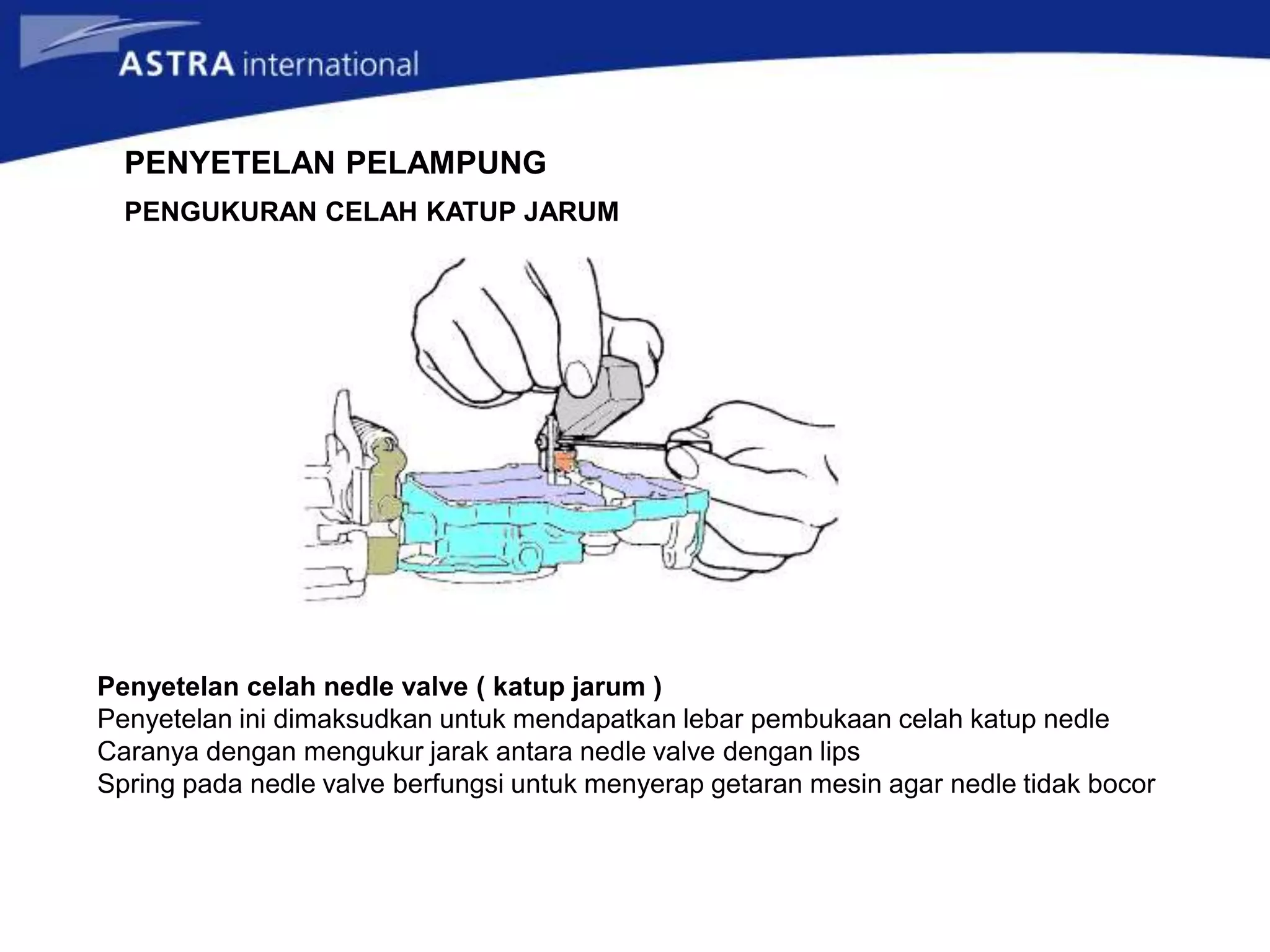 ASTRA international

PENYETELAN PELAMPUNG

PENGUKURAN CELAH KATUP JARUM

Penyetelan celah nedle valve ( katup jarum )
Penyetelan ini dimaksudkan untuk mendapatkan lebar pembukaan celah katup nedle
Caranya dengan mengukur jarak antara nedle valve dengan lips
Spring pada nedle valve berfungsi untuk menyerap getaran mesin agar nedle tidak bocor