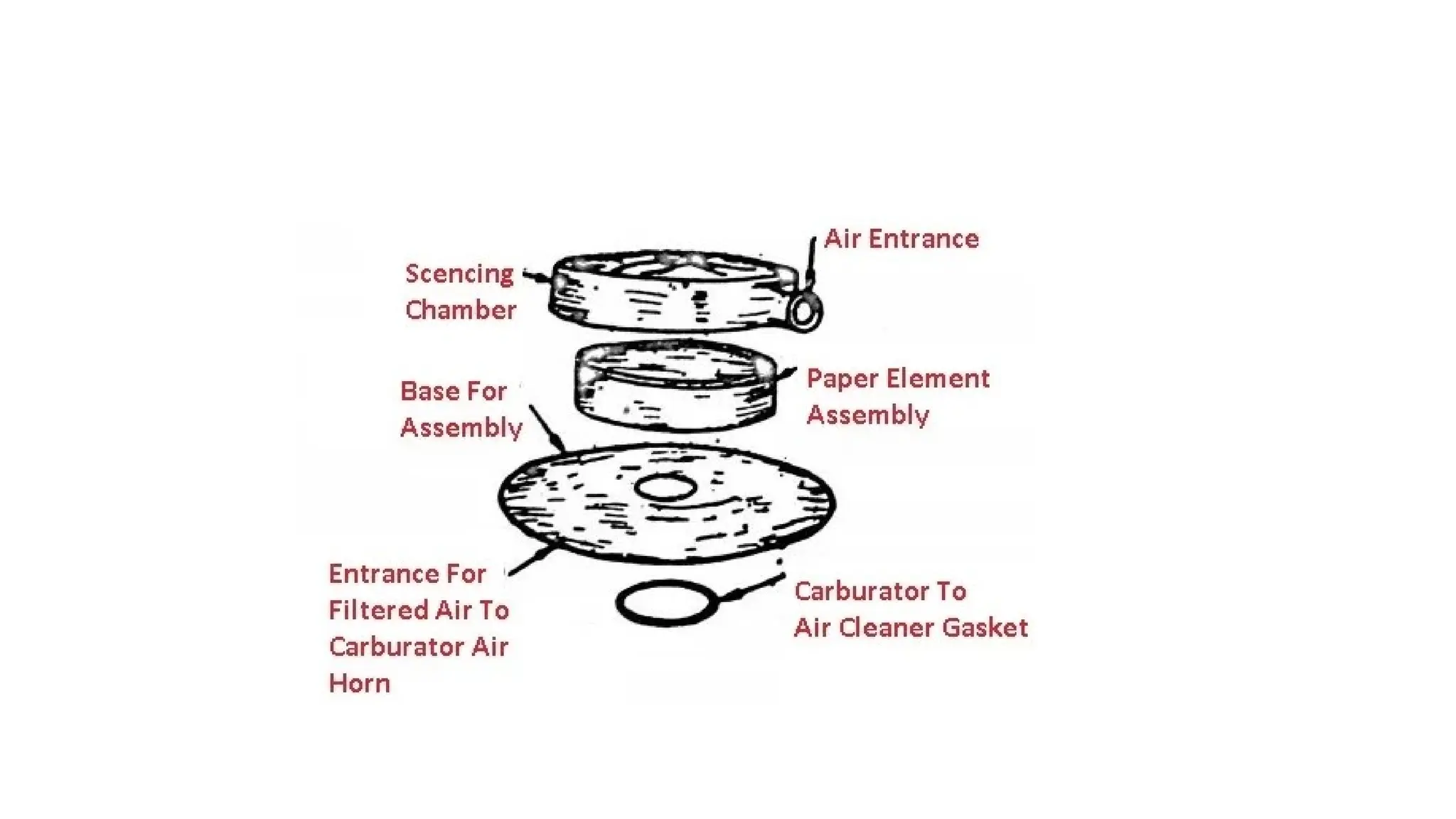 Air Entrance

Scencing Chamber

Paper Element Assembly

Base For Assembly

Entrance For Filtered Air To Carburator Air Horn

Carburator To Air Cleaner Gasket