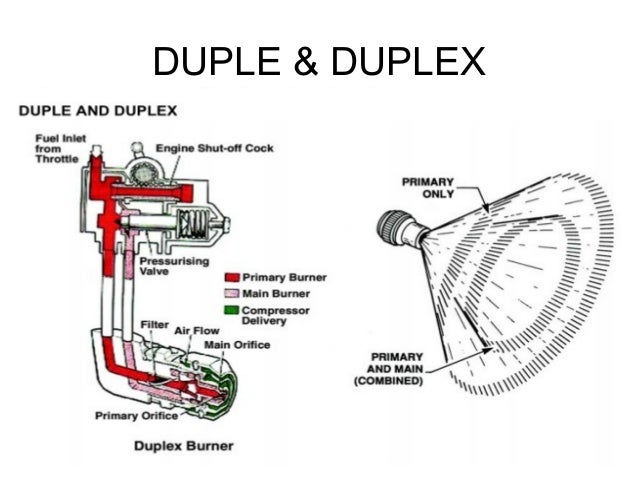 DUPLE & DUPLEX

DUPLE AND DUPLEX

Fuel Inlet from Throttle

Engine Shut-off Cock

Pressurising Valve

Primary Burner

Main Burner

Compressor Delivery

Filter

Air Flow

Main Orifice

Primary Orifice

Duplex Burner

PRIMARY ONLY

PRIMARY AND MAIN (COMBINED)