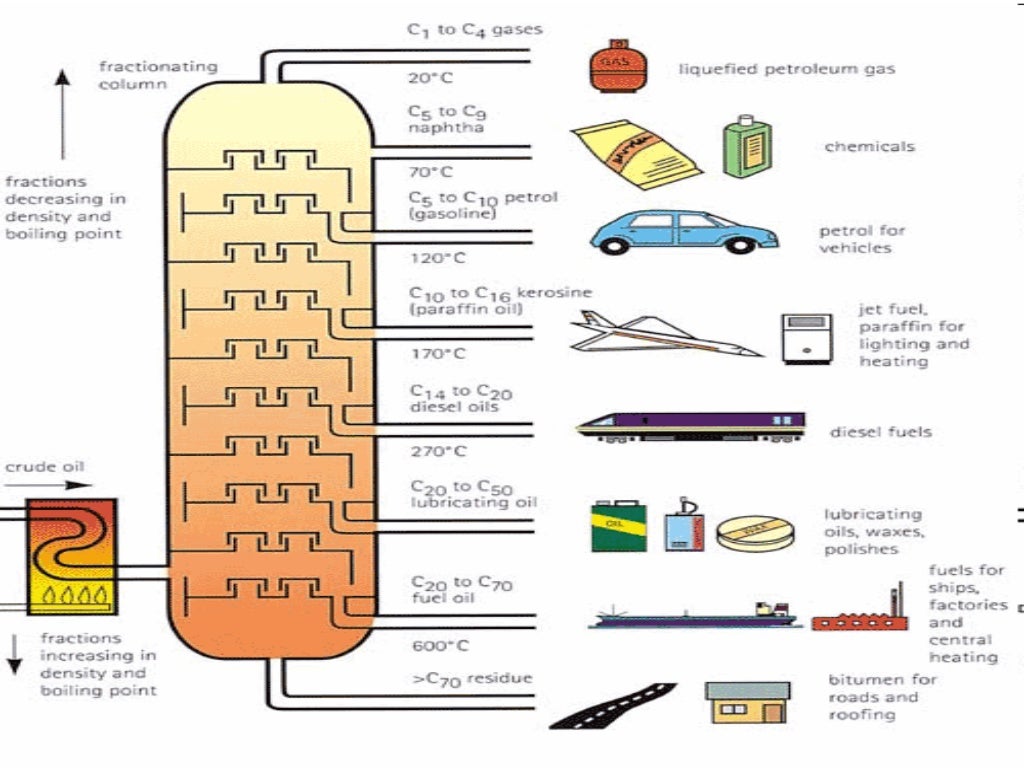 fractionating column

fractions decreasing in density and boiling point

crude oil

fractions increasing in density and boiling point

$C_1$ to $C_4$ gases

20°C

$C_5$ to $C_9$ naphtha

70°C

$C_5$ to $C_{10}$ petrol (gasoline)

120°C

$C_{10}$ to $C_{16}$ kerosine (paraffin oil)

170°C

$C_{14}$ to $C_{20}$ diesel oils

270°C

$C_{20}$ to $C_{50}$ lubricating oil

$C_{20}$ to $C_{70}$ fuel oil

600°C

$>C_{70}$ residue

GAS

liquefied petroleum gas

chemicals

petrol for vehicles

jet fuel, paraffin for lighting and heating

diesel fuels

OIL

WAX

lubricating oils, waxes, polishes

fuels for ships, factories and central heating

bitumen for roads and roofing