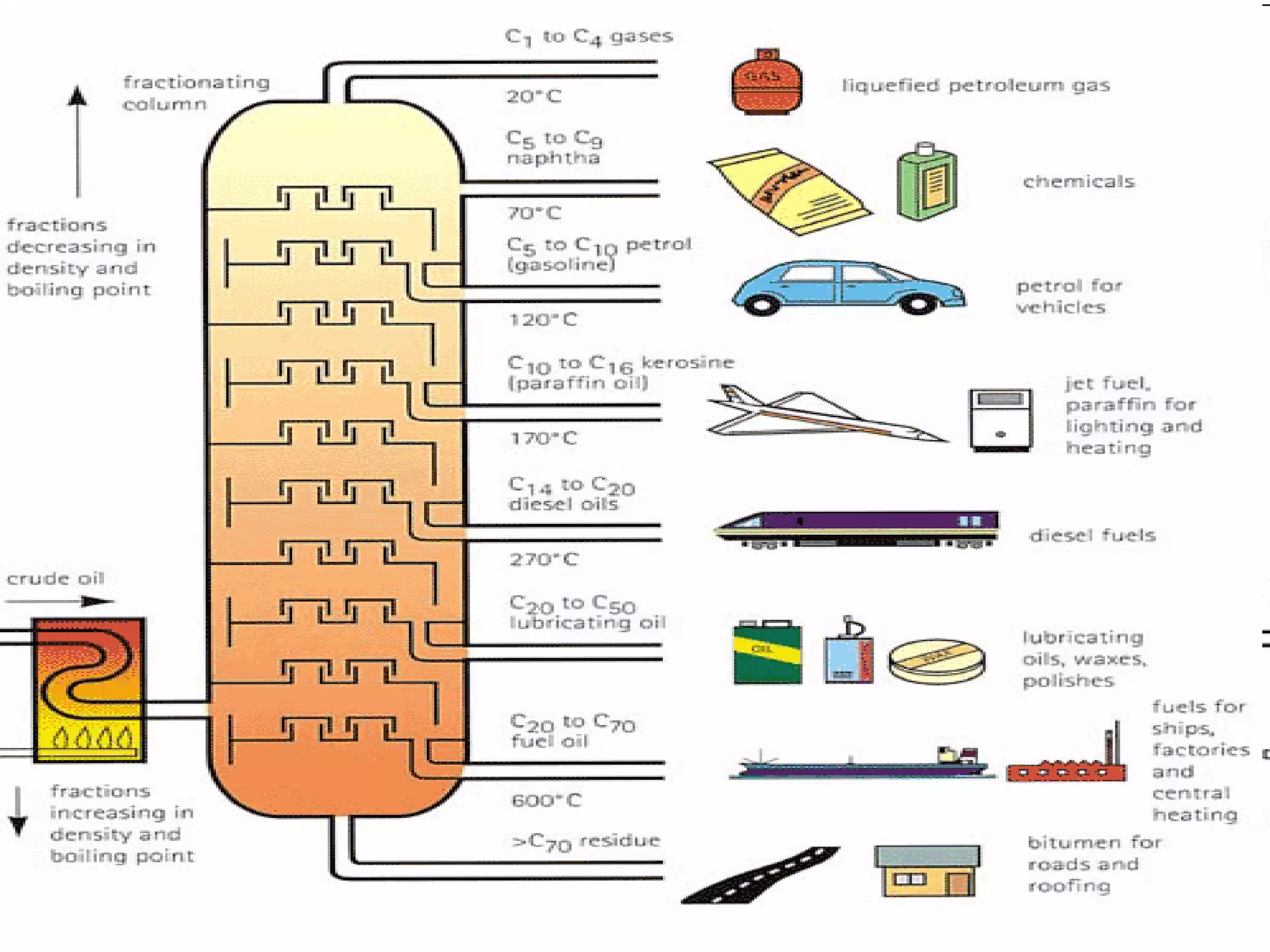 fractionating column

fractions decreasing in density and boiling point

crude oil

fractions increasing in density and boiling point

$C_1$ to $C_4$ gases

20°C

$C_5$ to $C_9$ naphtha

70°C

$C_5$ to $C_{10}$ petrol (gasoline)

120°C

$C_{10}$ to $C_{16}$ kerosine (paraffin oil)

170°C

$C_{14}$ to $C_{20}$ diesel oils

270°C

$C_{20}$ to $C_{50}$ lubricating oil

$C_{20}$ to $C_{70}$ fuel oil

600°C

$>C_{70}$ residue

GAS

liquefied petroleum gas

chemicals

petrol for vehicles

jet fuel, paraffin for lighting and heating

diesel fuels

OIL

lubricating oils, waxes, polishes

fuels for ships, factories and central heating

bitumen for roads and roofing