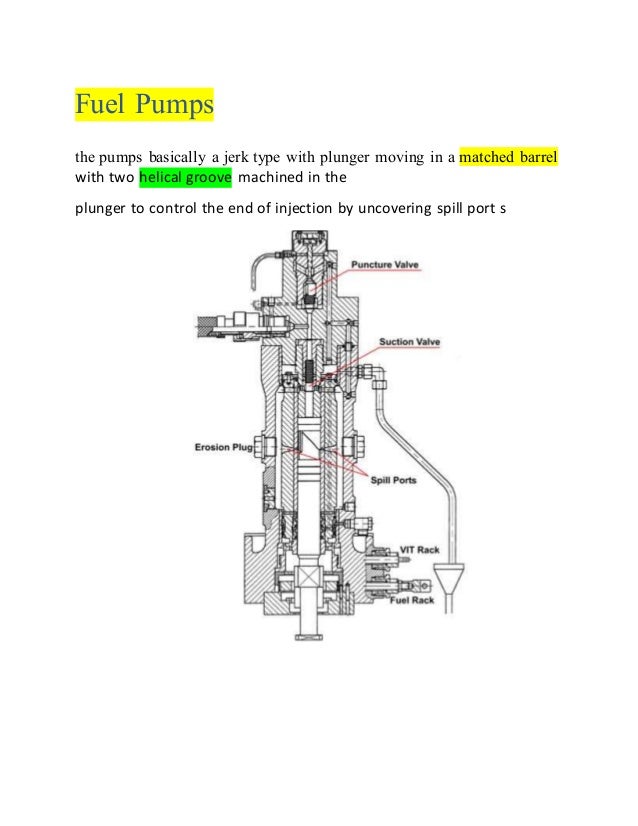 Fuel Pumps

the pumps basically a jerk type with plunger moving in a matched barrel with two helical groove machined in the

plunger to control the end of injection by uncovering spill port s

Puncture Valve

Suction Valve

Erosion Plug

Spill Ports

VIT Rack

Fuel Rack