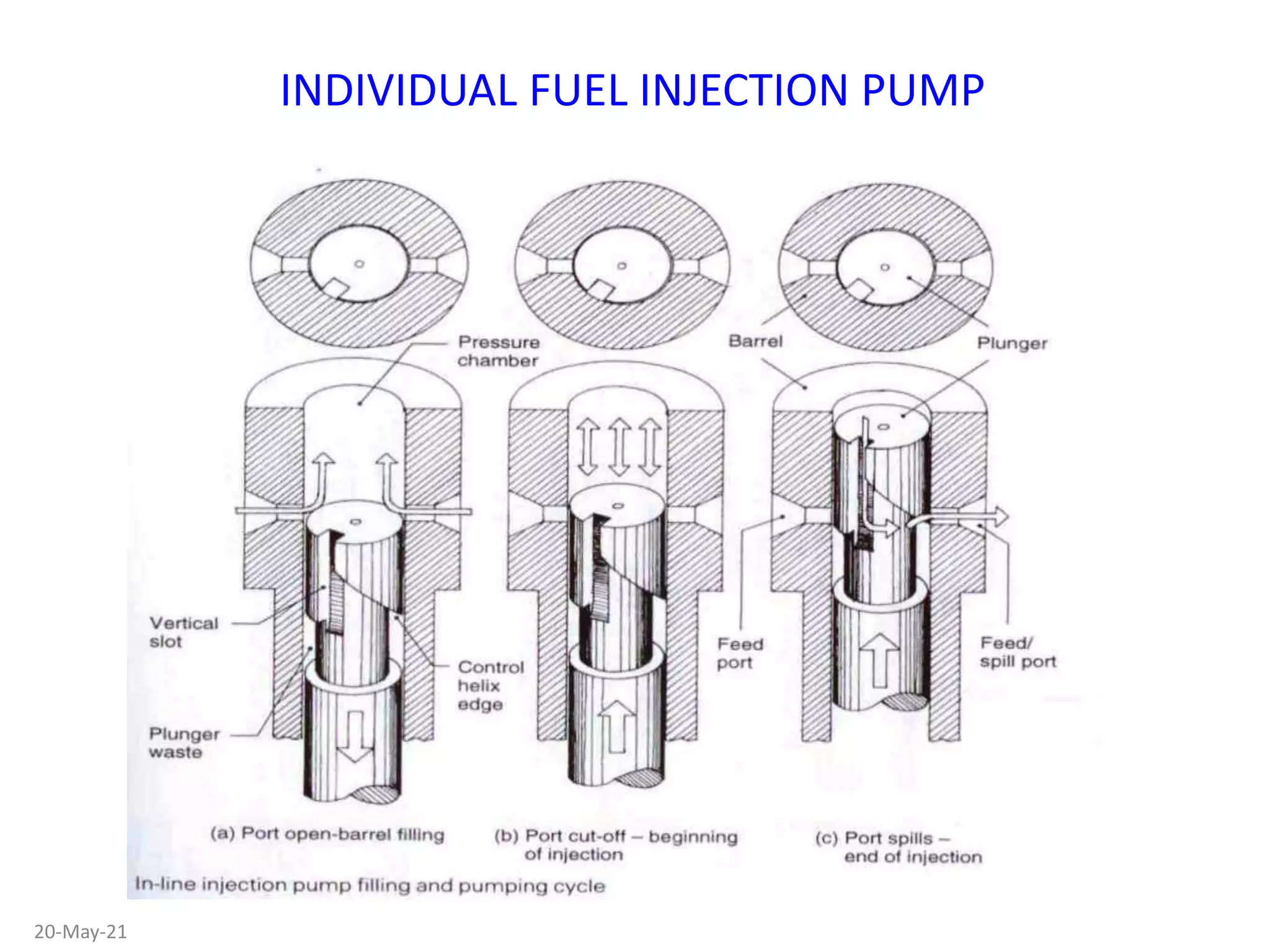 INDIVIDUAL FUEL INJECTION PUMP

Pressure chamber

Barrel

Plunger

Vertical slot

Control helix edge

Plunger waste

Feed port

Feed/ spill port

(a) Port open-barrel filling

(b) Port cut-off – beginning of injection

(c) Port spills – end of injection

In-line injection pump filling and pumping cycle

20-May-21