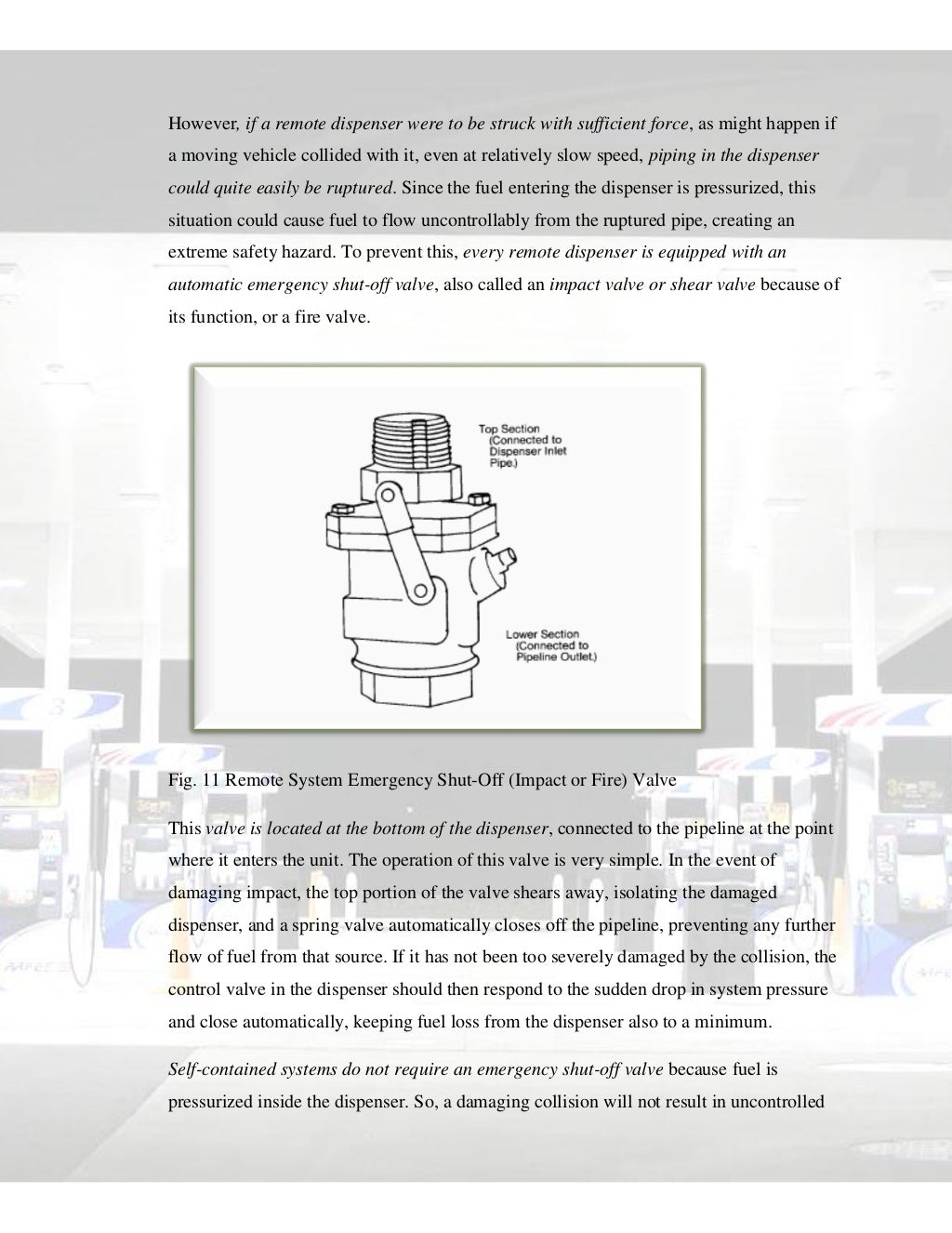 However, if a remote dispenser were to be struck with sufficient force, as might happen if a moving vehicle collided with it, even at relatively slow speed, piping in the dispenser could quite easily be ruptured. Since the fuel entering the dispenser is pressurized, this situation could cause fuel to flow uncontrollably from the ruptured pipe, creating an extreme safety hazard. To prevent this, every remote dispenser is equipped with an automatic emergency shut-off valve, also called an impact valve or shear valve because of its function, or a fire valve.

Top Section (Connected to Dispenser Inlet Pipe.)

Lower Section (Connected to Pipeline Outlet.)

Fig. 11 Remote System Emergency Shut-Off (Impact or Fire) Valve

This valve is located at the bottom of the dispenser, connected to the pipeline at the point where it enters the unit. The operation of this valve is very simple. In the event of damaging impact, the top portion of the valve shears away, isolating the damaged dispenser, and a spring valve automatically closes off the pipeline, preventing any further flow of fuel from that source. If it has not been too severely damaged by the collision, the control valve in the dispenser should then respond to the sudden drop in system pressure and close automatically, keeping fuel loss from the dispenser also to a minimum.

Self-contained systems do not require an emergency shut-off valve because fuel is pressurized inside the dispenser. So, a damaging collision will not result in uncontrolled