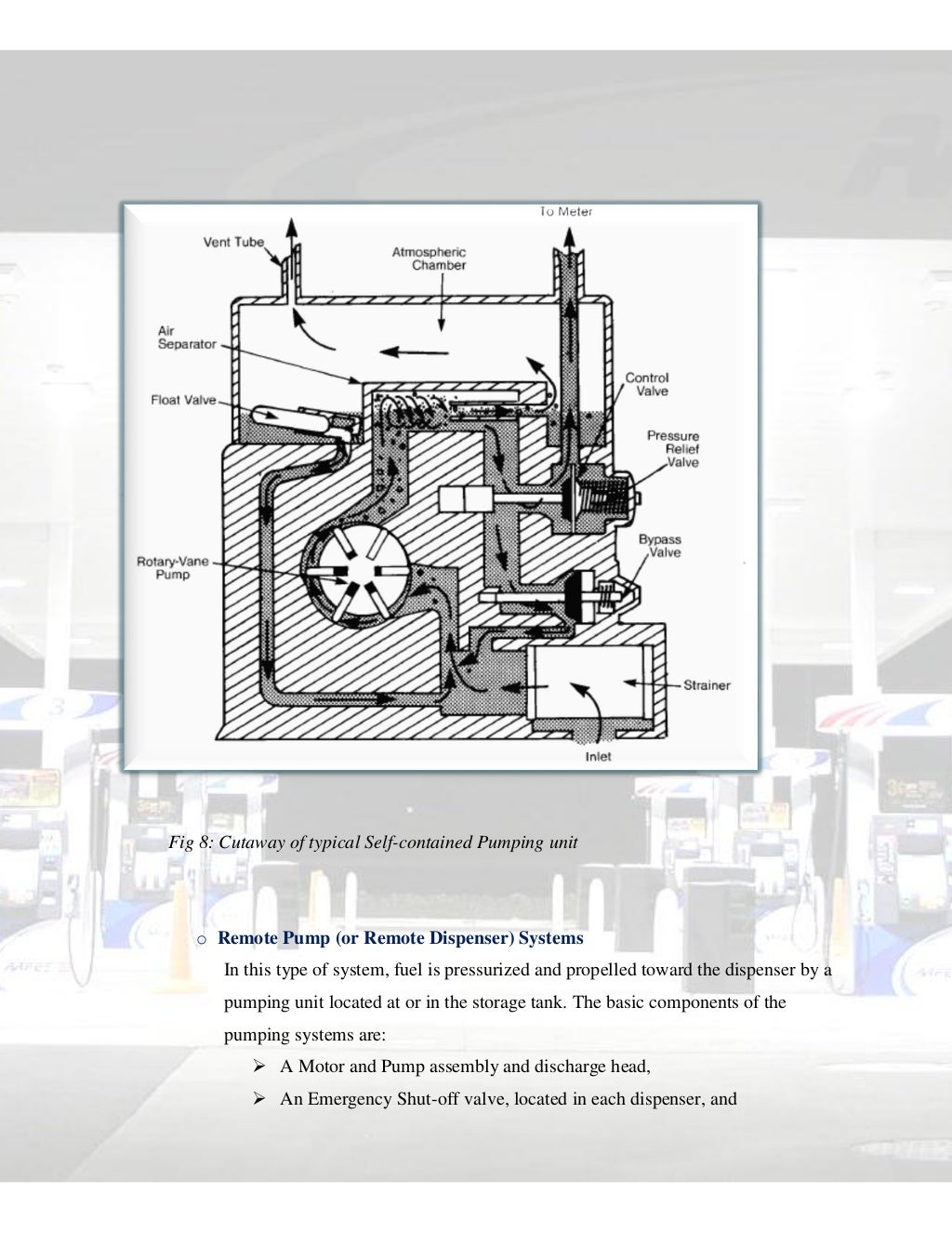 To Meter

Vent Tube

Atmospheric Chamber

Air Separator

Float Valve

Control Valve

Pressure Relief Valve

Bypass Valve

Rotary-Vane Pump

Strainer

Inlet

Fig 8: Cutaway of typical Self-contained Pumping unit

o Remote Pump (or Remote Dispenser) Systems

In this type of system, fuel is pressurized and propelled toward the dispenser by a pumping unit located at or in the storage tank. The basic components of the pumping systems are:

➢ A Motor and Pump assembly and discharge head,

➢ An Emergency Shut-off valve, located in each dispenser, and