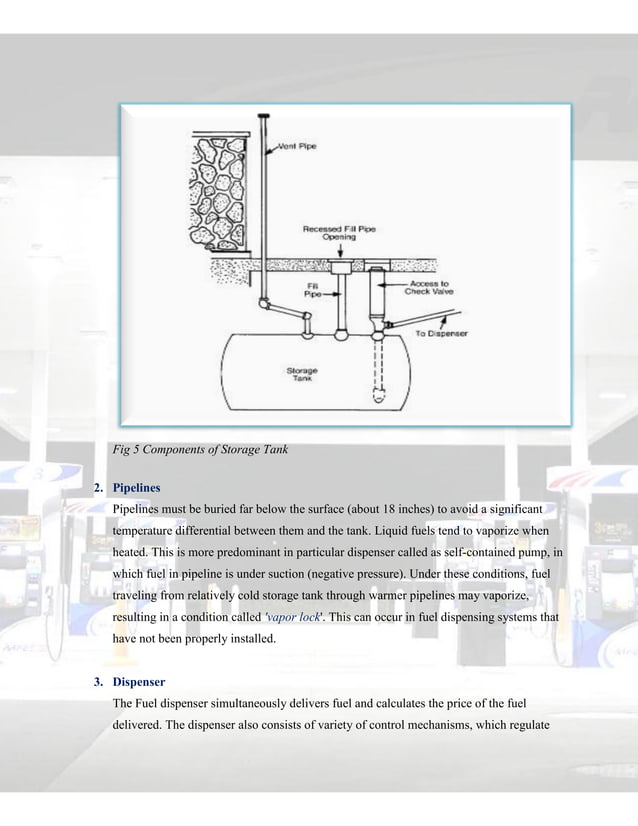 Vent Pipe

Recessed Fill Pipe Opening

Fill Pipe

Access to Check Valve

To Dispenser

Storage Tank

Fig 5 Components of Storage Tank

2. Pipelines

Pipelines must be buried far below the surface (about 18 inches) to avoid a significant temperature differential between them and the tank. Liquid fuels tend to vaporize when heated. This is more predominant in particular dispenser called as self-contained pump, in which fuel in pipeline is under suction (negative pressure). Under these conditions, fuel traveling from relatively cold storage tank through warmer pipelines may vaporize, resulting in a condition called 'vapor lock'. This can occur in fuel dispensing systems that have not been properly installed.

3. Dispenser

The Fuel dispenser simultaneously delivers fuel and calculates the price of the fuel delivered. The dispenser also consists of variety of control mechanisms, which regulate