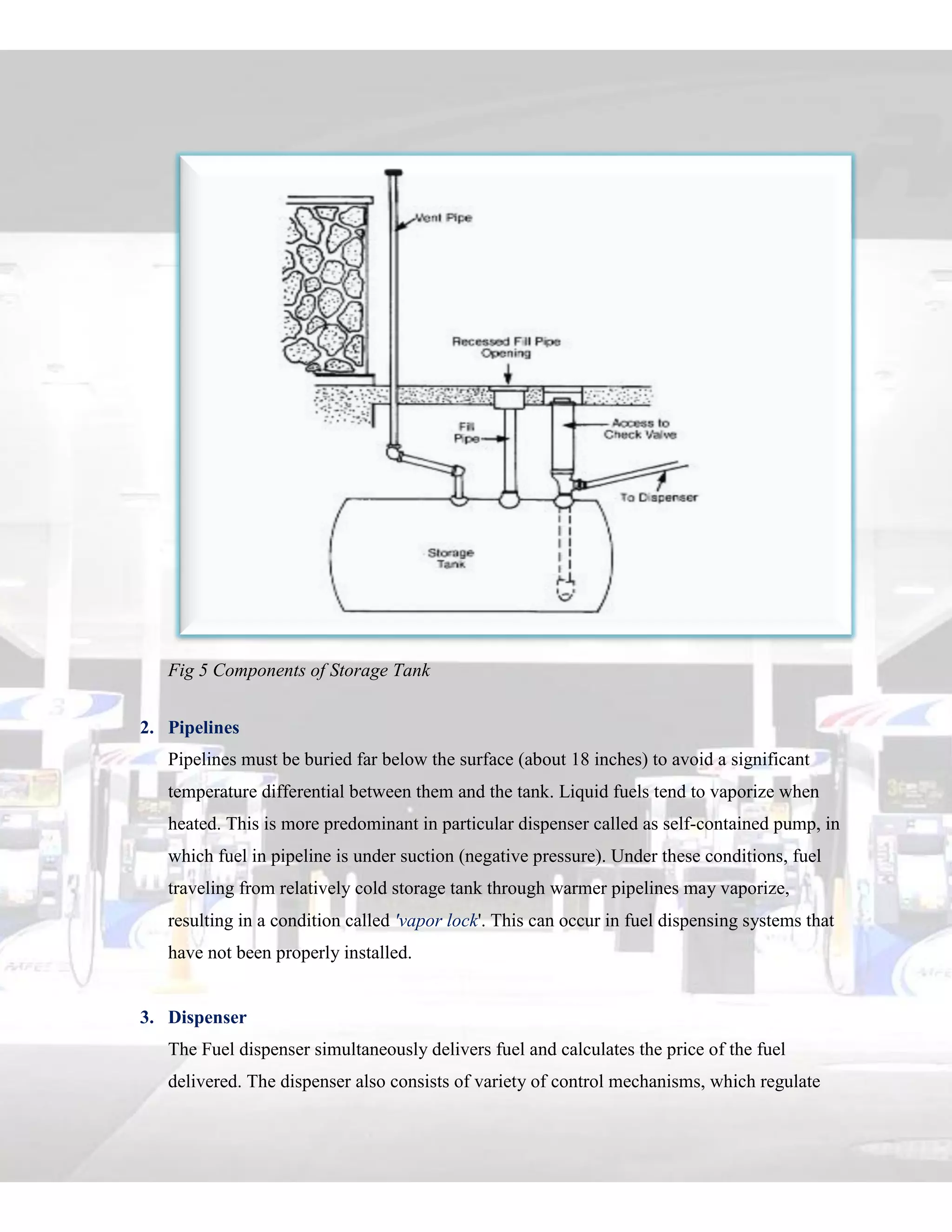 Vent Pipe

Recessed Fill Pipe Opening

Fill Pipe

Access to Check Valve

To Dispenser

Storage Tank

Fig 5 Components of Storage Tank

2. Pipelines

Pipelines must be buried far below the surface (about 18 inches) to avoid a significant temperature differential between them and the tank. Liquid fuels tend to vaporize when heated. This is more predominant in particular dispenser called as self-contained pump, in which fuel in pipeline is under suction (negative pressure). Under these conditions, fuel traveling from relatively cold storage tank through warmer pipelines may vaporize, resulting in a condition called 'vapor lock'. This can occur in fuel dispensing systems that have not been properly installed.

3. Dispenser

The Fuel dispenser simultaneously delivers fuel and calculates the price of the fuel delivered. The dispenser also consists of variety of control mechanisms, which regulate