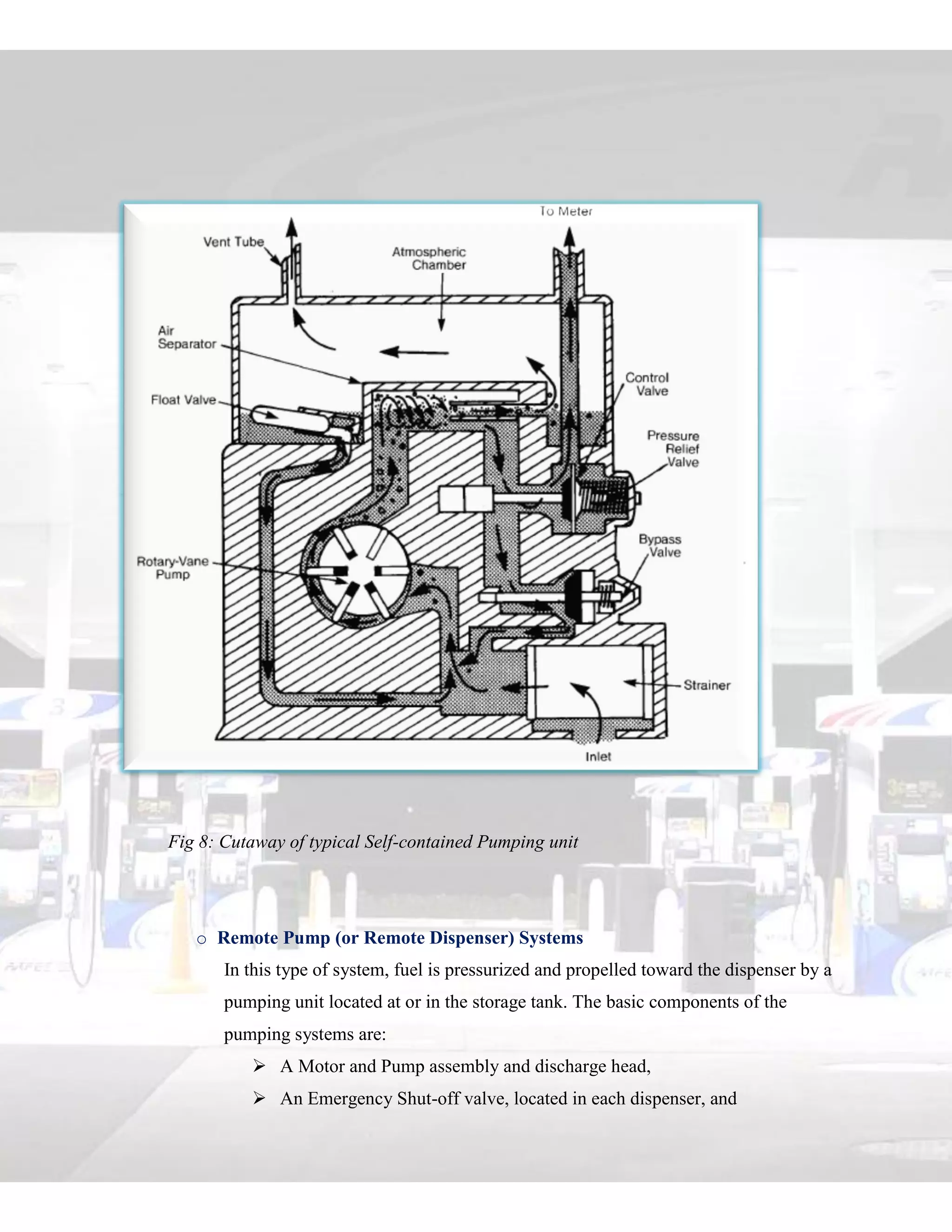 To Meter

Vent Tube

Atmospheric Chamber

Air Separator

Float Valve

Control Valve

Pressure Relief Valve

Bypass Valve

Rotary-Vane Pump

Strainer

Inlet

Fig 8: Cutaway of typical Self-contained Pumping unit

o Remote Pump (or Remote Dispenser) Systems

In this type of system, fuel is pressurized and propelled toward the dispenser by a pumping unit located at or in the storage tank. The basic components of the pumping systems are:

➢ A Motor and Pump assembly and discharge head,

➢ An Emergency Shut-off valve, located in each dispenser, and