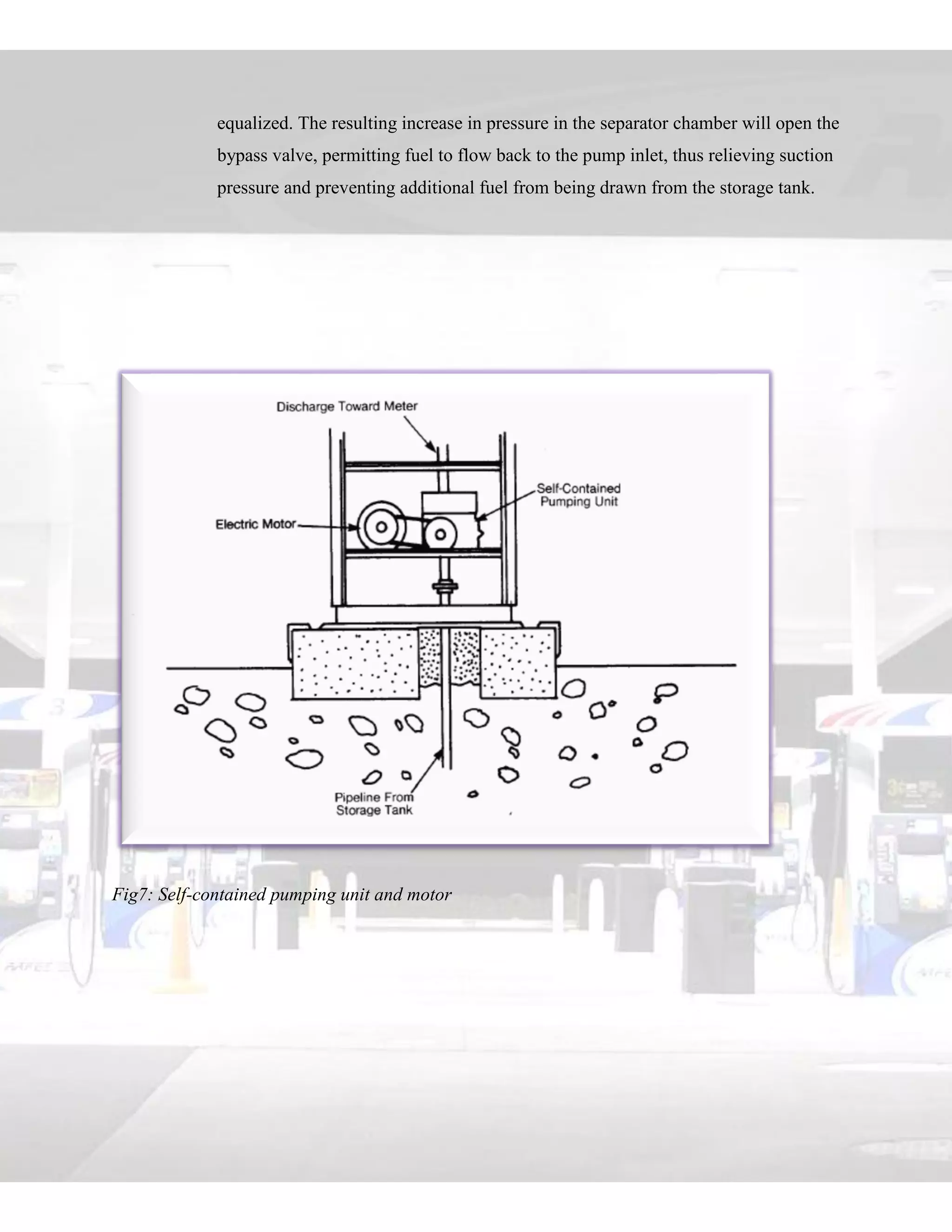 equalized. The resulting increase in pressure in the separator chamber will open the bypass valve, permitting fuel to flow back to the pump inlet, thus relieving suction pressure and preventing additional fuel from being drawn from the storage tank.

Discharge Toward Meter

Self-Contained Pumping Unit

Electric Motor

Pipeline From Storage Tank

Fig7: Self-contained pumping unit and motor