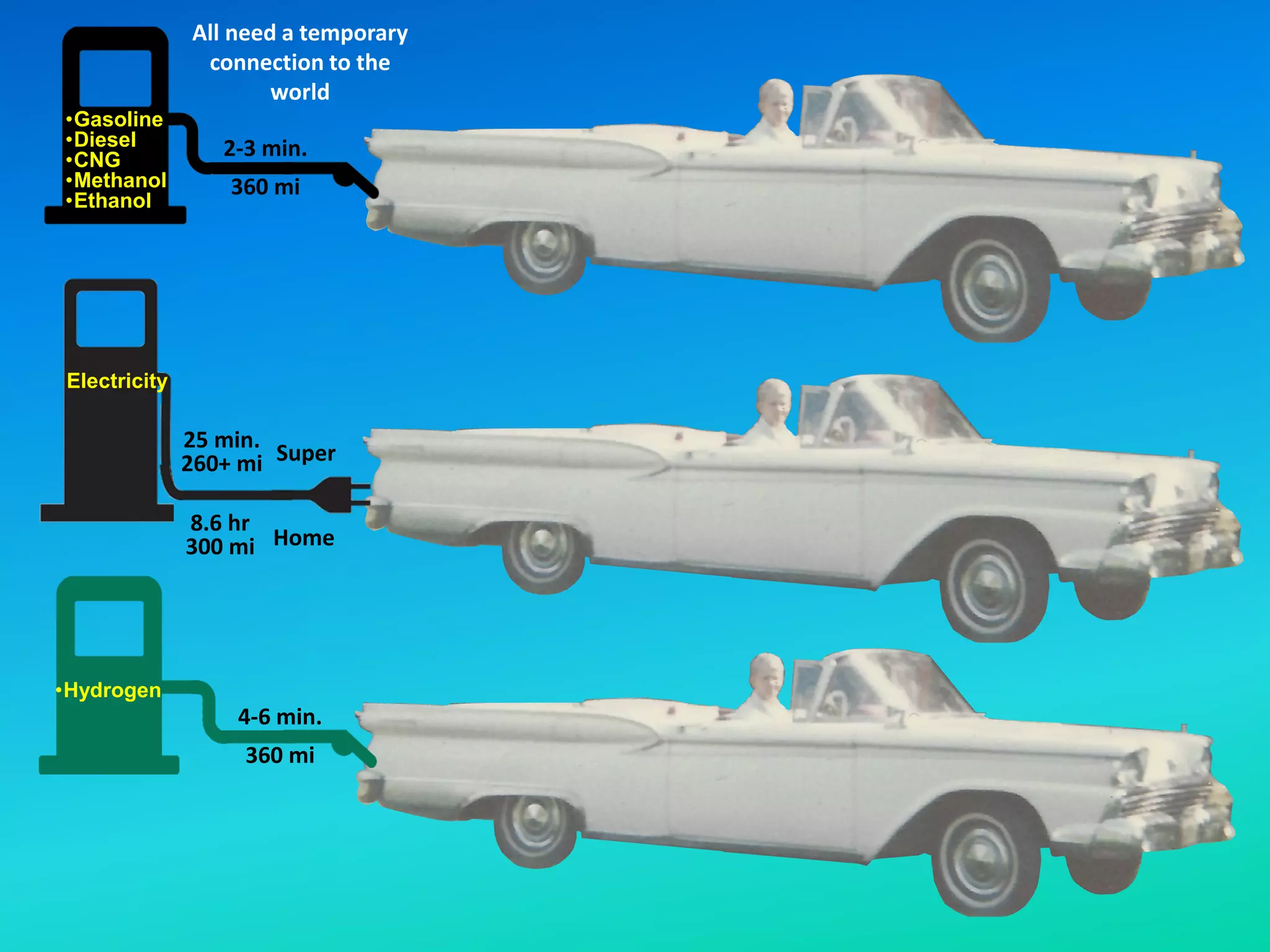 All need a temporary connection to the world

•Gasoline
•Diesel
•CNG
•Methanol
•Ethanol

2-3 min.
360 mi

Electricity

25 min.
260+ mi
Super

8.6 hr
300 mi
Home

•Hydrogen

4-6 min.
360 mi