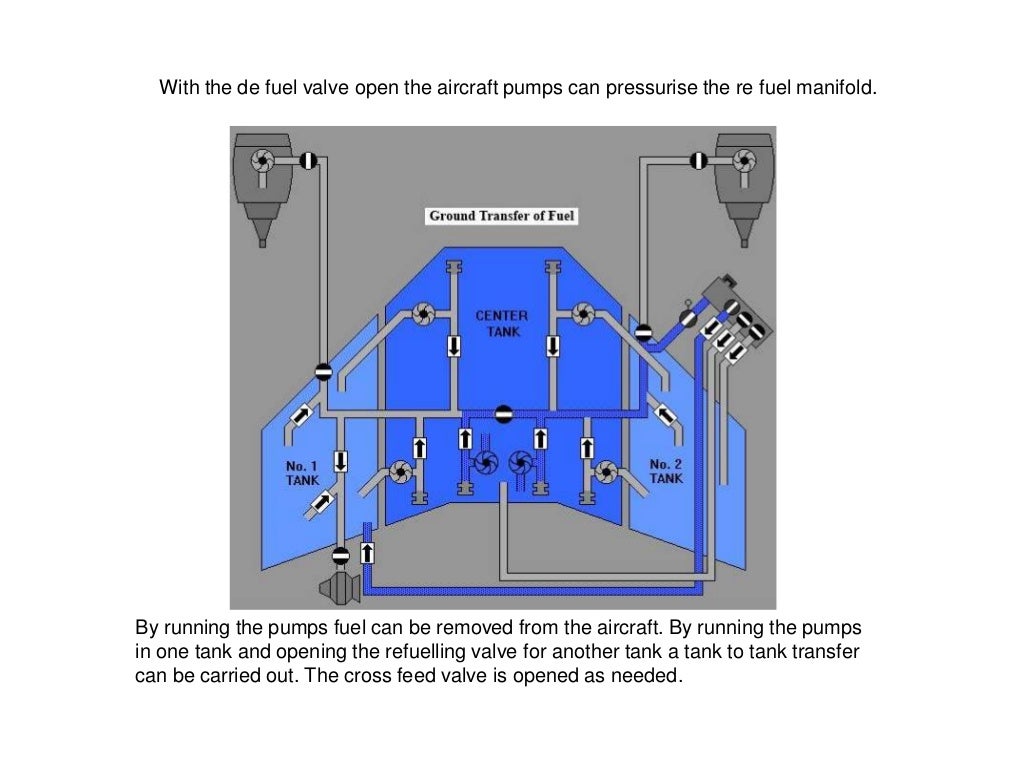 With the de fuel valve open the aircraft pumps can pressurise the re fuel manifold.

Ground Transfer of Fuel

CENTER TANK

No. 1 TANK

No. 2 TANK

By running the pumps fuel can be removed from the aircraft. By running the pumps in one tank and opening the refuelling valve for another tank a tank to tank transfer can be carried out. The cross feed valve is opened as needed.