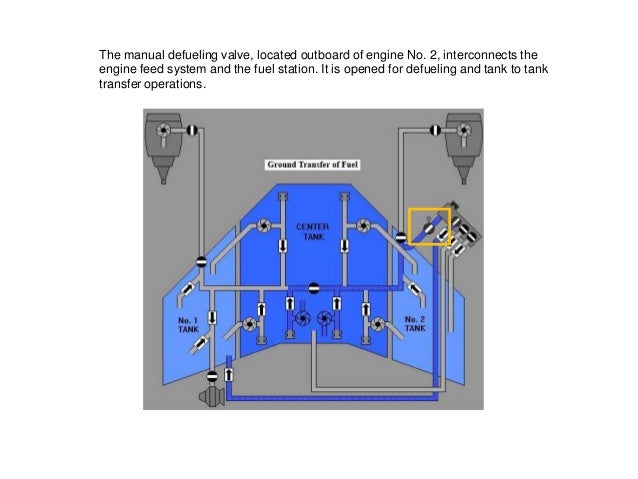 The manual defueling valve, located outboard of engine No. 2, interconnects the engine feed system and the fuel station. It is opened for defueling and tank to tank transfer operations.

Ground Transfer of Fuel

CENTER TANK

No. 1 TANK

No. 2 TANK