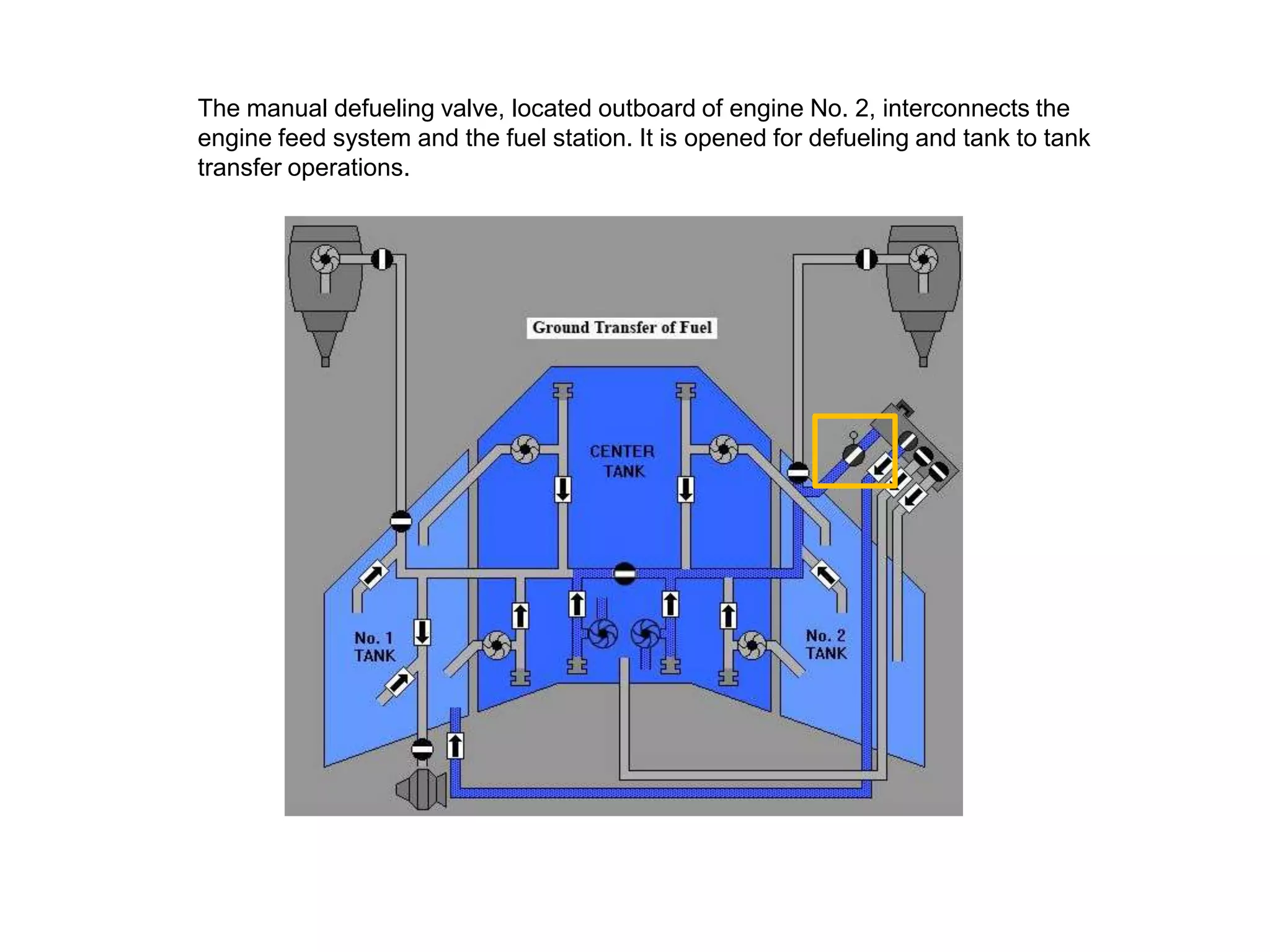 The manual defueling valve, located outboard of engine No. 2, interconnects the engine feed system and the fuel station. It is opened for defueling and tank to tank transfer operations.

Ground Transfer of Fuel

CENTER TANK

No. 1 TANK

No. 2 TANK