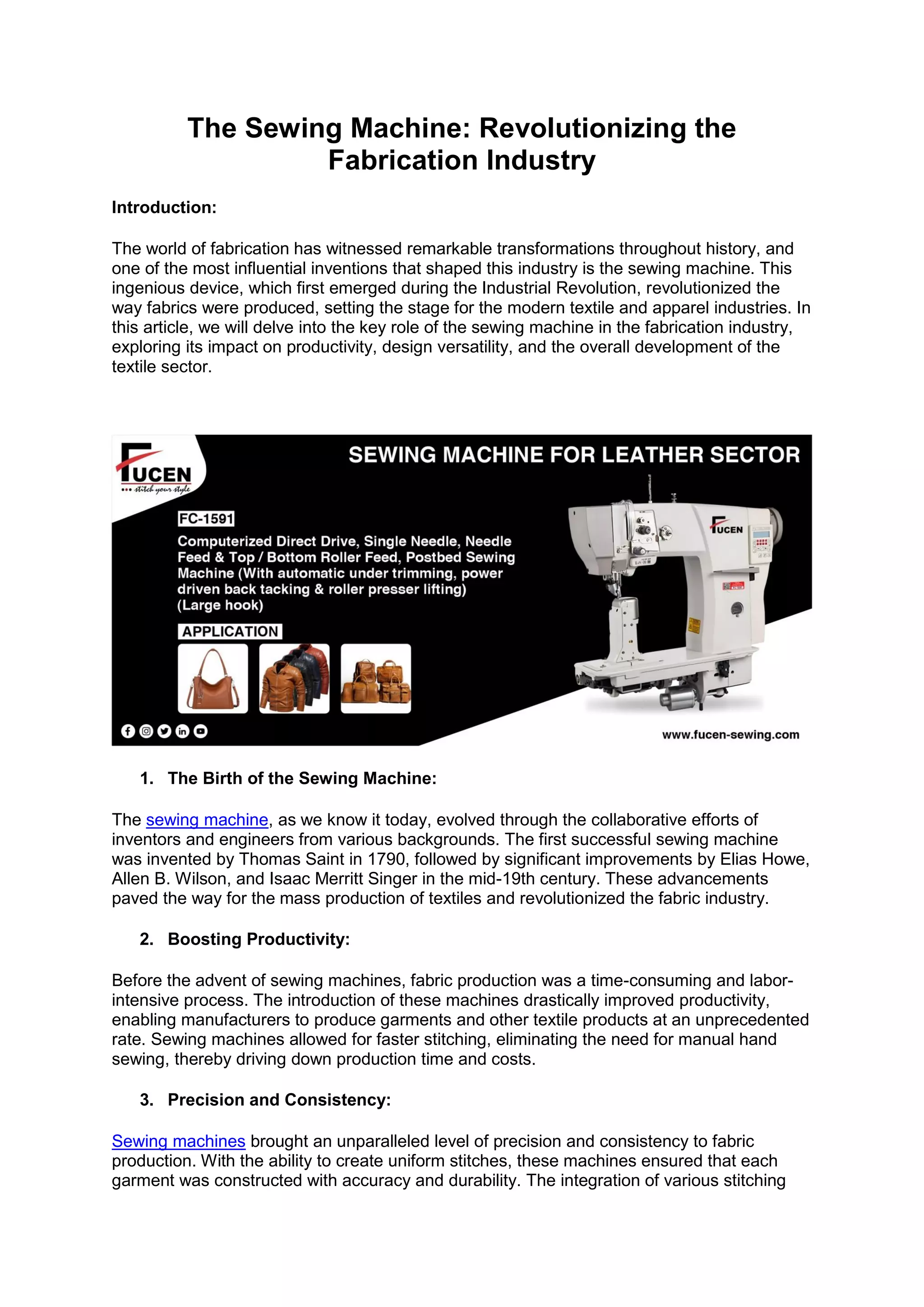 The Sewing Machine: Revolutionizing the Fabrication Industry

Introduction:

The world of fabrication has witnessed remarkable transformations throughout history, and one of the most influential inventions that shaped this industry is the sewing machine. This ingenious device, which first emerged during the Industrial Revolution, revolutionized the way fabrics were produced, setting the stage for the modern textile and apparel industries. In this article, we will delve into the key role of the sewing machine in the fabrication industry, exploring its impact on productivity, design versatility, and the overall development of the textile sector.

FUCEN
stitch your style

SEWING MACHINE FOR LEATHER SECTOR

FC-1591

Computerized Direct Drive, Single Needle, Needle Feed & Top / Bottom Roller Feed, Postbed Sewing Machine (With automatic under trimming, power driven back tacking & roller presser lifting) (Large hook)

APPLICATION

FUCEN

www.fucen-sewing.com

1. The Birth of the Sewing Machine:

The sewing machine, as we know it today, evolved through the collaborative efforts of inventors and engineers from various backgrounds. The first successful sewing machine was invented by Thomas Saint in 1790, followed by significant improvements by Elias Howe, Allen B. Wilson, and Isaac Merritt Singer in the mid-19th century. These advancements paved the way for the mass production of textiles and revolutionized the fabric industry.

2. Boosting Productivity:

Before the advent of sewing machines, fabric production was a time-consuming and labor-intensive process. The introduction of these machines drastically improved productivity, enabling manufacturers to produce garments and other textile products at an unprecedented rate. Sewing machines allowed for faster stitching, eliminating the need for manual hand sewing, thereby driving down production time and costs.

3. Precision and Consistency:

Sewing machines brought an unparalleled level of precision and consistency to fabric production. With the ability to create uniform stitches, these machines ensured that each garment was constructed with accuracy and durability. The integration of various stitching