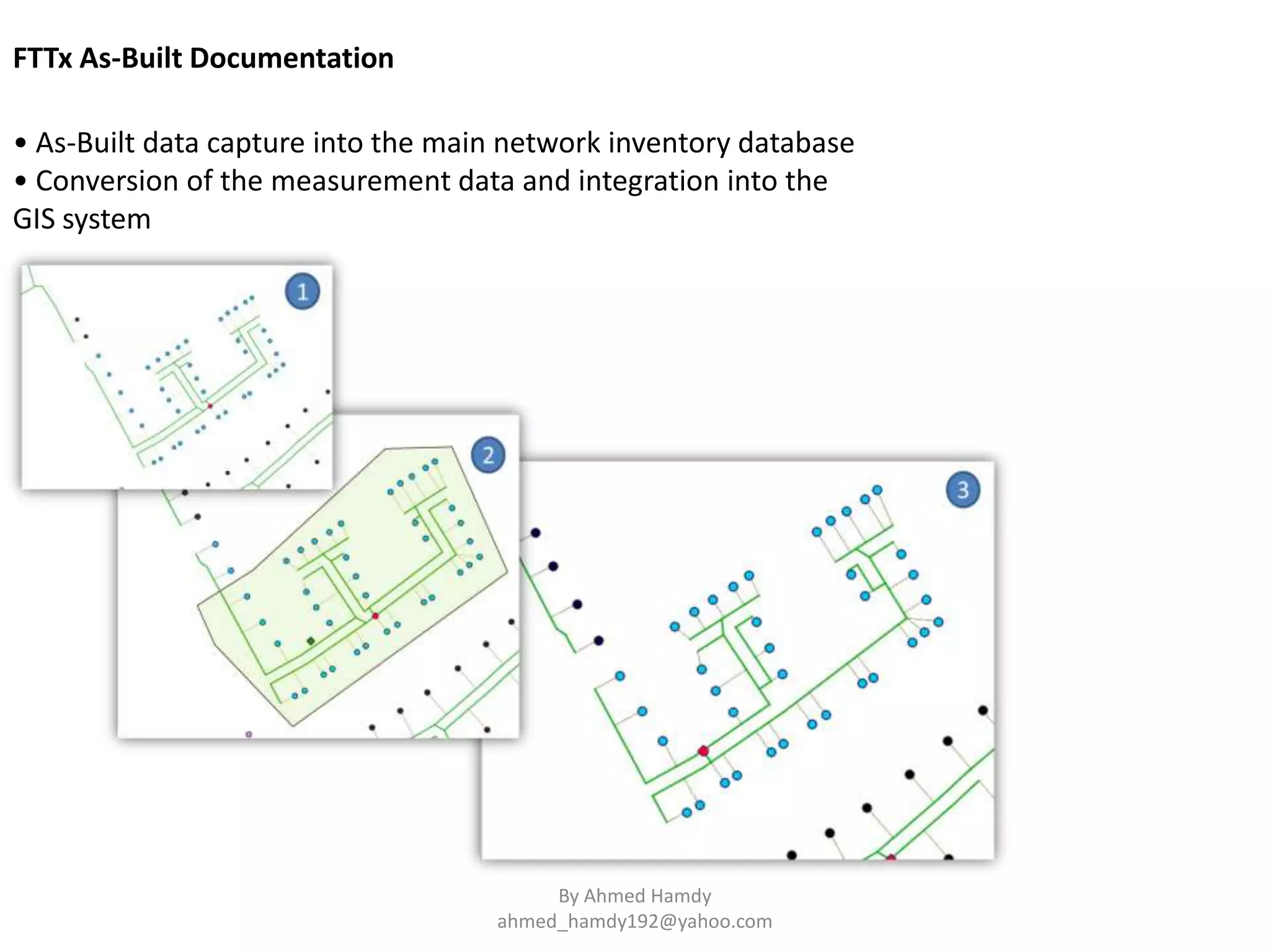 FTTx As-Built Documentation

• As-Built data capture into the main network inventory database
• Conversion of the measurement data and integration into the GIS system

1

2

3

By Ahmed Hamdy
ahmed_hamdy192@yahoo.com