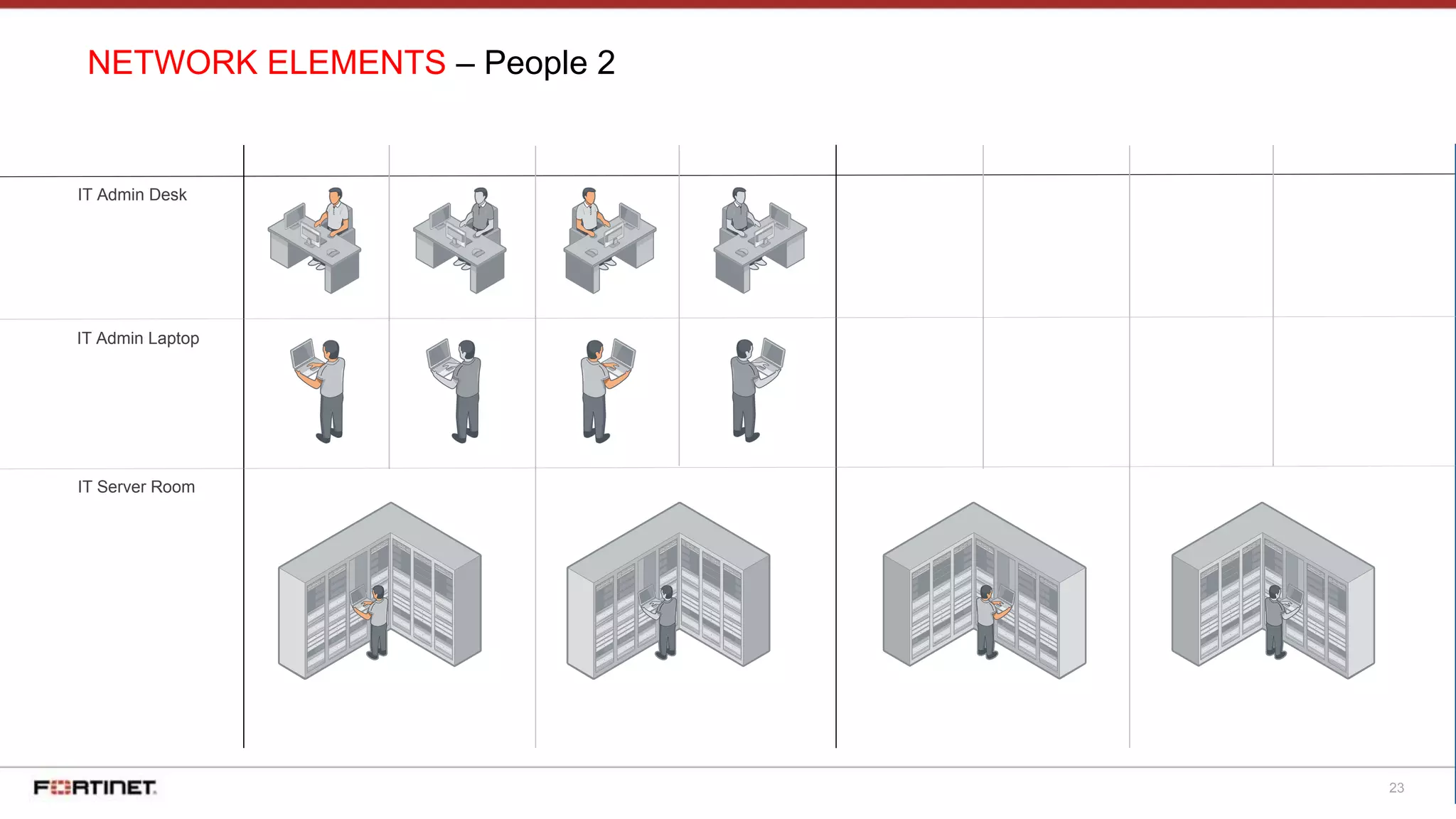 NETWORK ELEMENTS – People 2

IT Admin Desk

IT Admin Laptop

IT Server Room

FORTINET

23