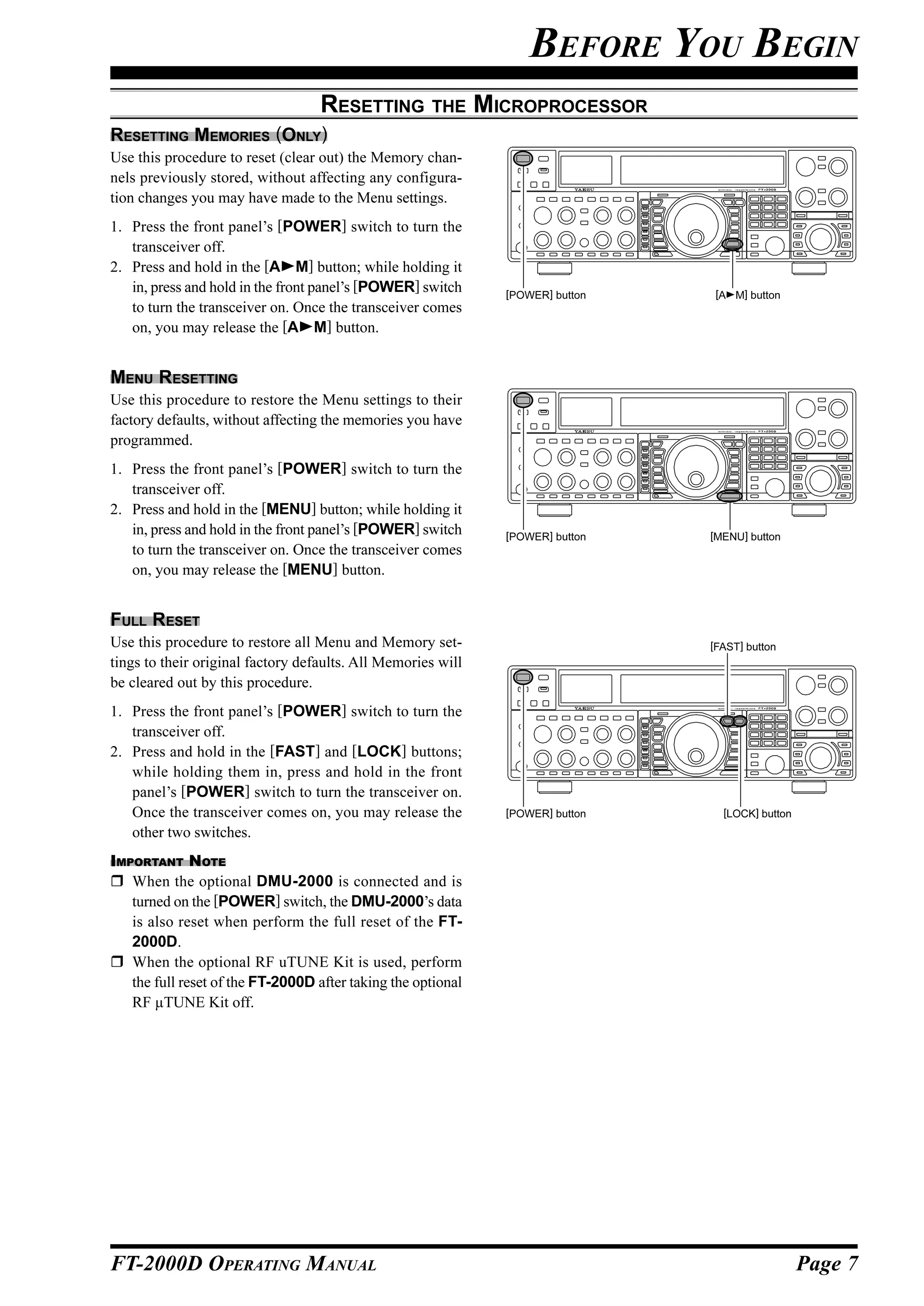 BEFORE YOU BEGIN

RESETTING THE MICROPROCESSOR

RESETTING MEMORIES (ONLY)

Use this procedure to reset (clear out) the Memory channels previously stored, without affecting any configuration changes you may have made to the Menu settings.

1. Press the front panel's [POWER] switch to turn the transceiver off.
2. Press and hold in the [A►M] button; while holding it in, press and hold in the front panel's [POWER] switch to turn the transceiver on. Once the transceiver comes on, you may release the [A►M] button.

YAESU FT-2000

[POWER] button

[A►M] button

MENU RESETTING

Use this procedure to restore the Menu settings to their factory defaults, without affecting the memories you have programmed.

1. Press the front panel's [POWER] switch to turn the transceiver off.
2. Press and hold in the [MENU] button; while holding it in, press and hold in the front panel's [POWER] switch to turn the transceiver on. Once the transceiver comes on, you may release the [MENU] button.

YAESU FT-2000

[POWER] button

[MENU] button

FULL RESET

Use this procedure to restore all Menu and Memory settings to their original factory defaults. All Memories will be cleared out by this procedure.

1. Press the front panel's [POWER] switch to turn the transceiver off.
2. Press and hold in the [FAST] and [LOCK] buttons; while holding them in, press and hold in the front panel's [POWER] switch to turn the transceiver on. Once the transceiver comes on, you may release the other two switches.

[FAST] button

YAESU FT-2000

[POWER] button

[LOCK] button

IMPORTANT NOTE

❒ When the optional DMU-2000 is connected and is turned on the [POWER] switch, the DMU-2000's data is also reset when perform the full reset of the FT-2000D.

❒ When the optional RF uTUNE Kit is used, perform the full reset of the FT-2000D after taking the optional RF μTUNE Kit off.

FT-2000D OPERATING MANUAL

Page 7