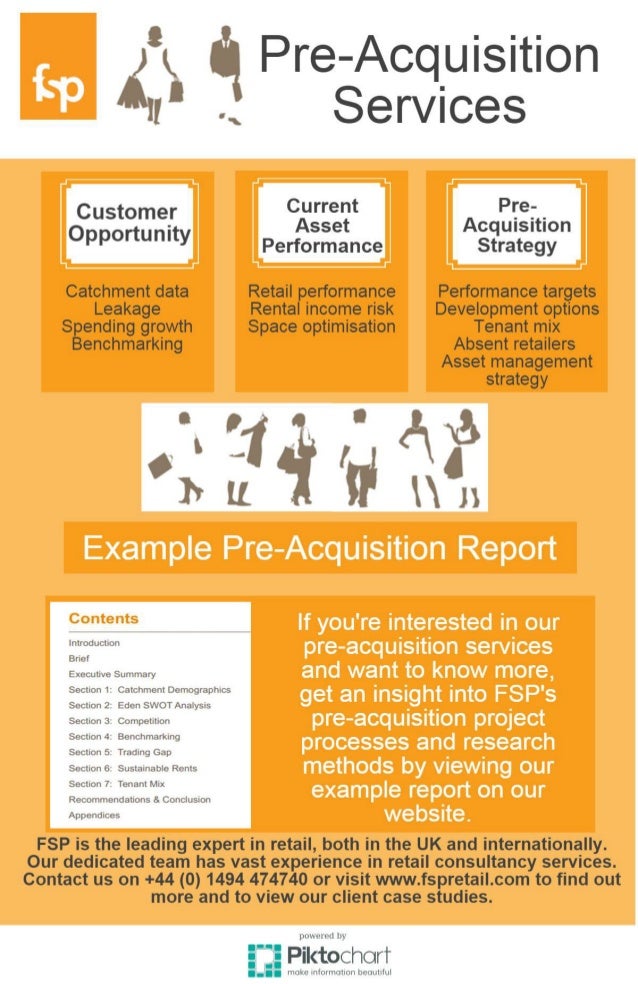 fsp

Pre-Acquisition Services

Customer Opportunity

Catchment data
Leakage
Spending growth
Benchmarking

Current Asset Performance

Retail performance
Rental income risk
Space optimisation

Pre-Acquisition Strategy

Performance targets
Development options
Tenant mix
Absent retailers
Asset management strategy

Example Pre-Acquisition Report

Contents
Introduction
Brief
Executive Summary
Section 1: Catchment Demographics
Section 2: Eden SWOT Analysis
Section 3: Competition
Section 4: Benchmarking
Section 5: Trading Gap
Section 6: Sustainable Rents
Section 7: Tenant Mix
Recommendations & Conclusion
Appendices

If you're interested in our pre-acquisition services and want to know more, get an insight into FSP's pre-acquisition project processes and research methods by viewing our example report on our website.

FSP is the leading expert in retail, both in the UK and internationally. Our dedicated team has vast experience in retail consultancy services. Contact us on +44 (0) 1494 474740 or visit www.fspretail.com to find out more and to view our client case studies.

powered by
Piktochart
make information beautiful