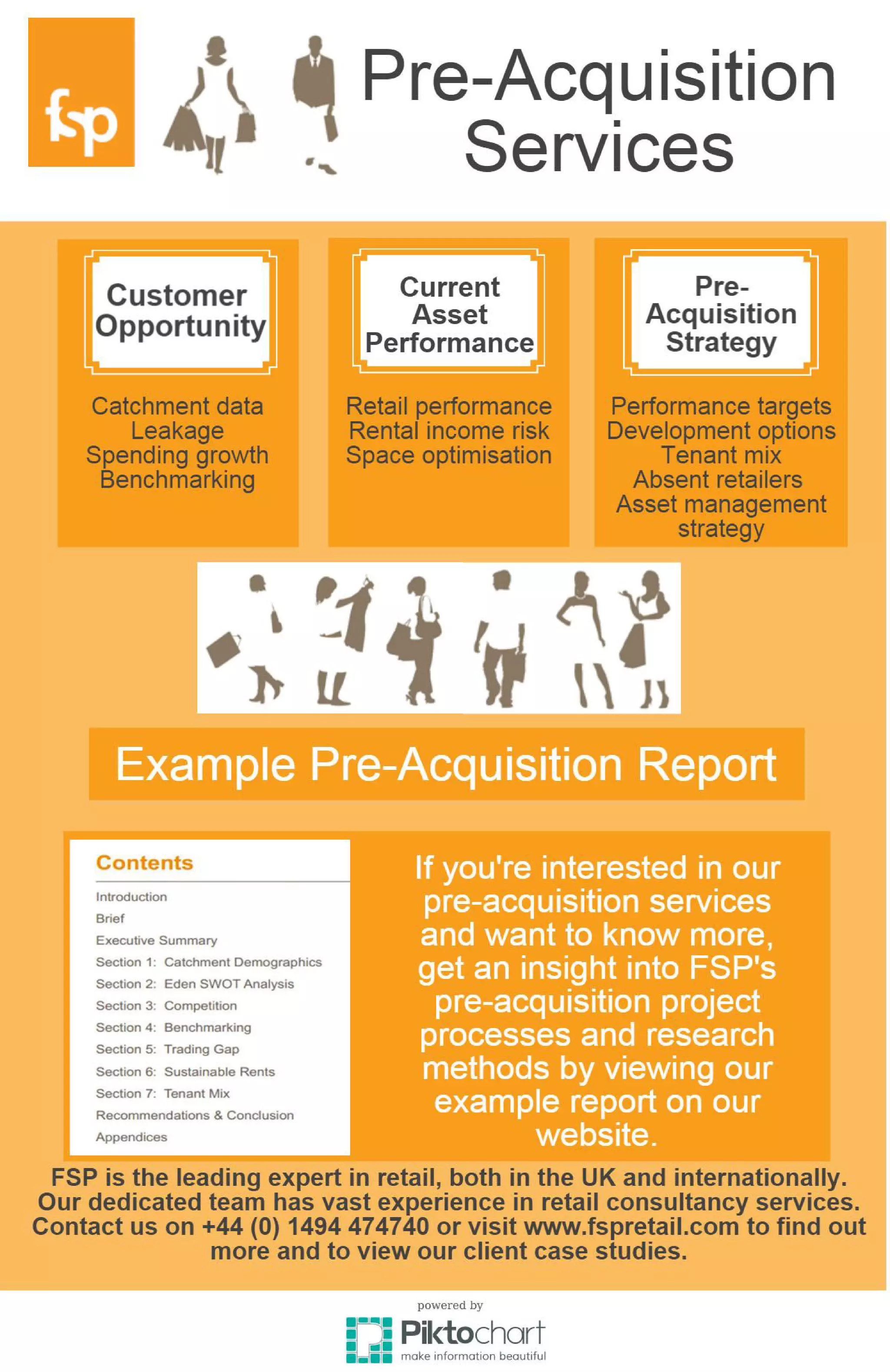 fsp

Pre-Acquisition Services

Customer Opportunity

Catchment data
Leakage
Spending growth
Benchmarking

Current Asset Performance

Retail performance
Rental income risk
Space optimisation

Pre-Acquisition Strategy

Performance targets
Development options
Tenant mix
Absent retailers
Asset management strategy

Example Pre-Acquisition Report

Contents

Introduction
Brief
Executive Summary
Section 1: Catchment Demographics
Section 2: Eden SWOT Analysis
Section 3: Competition
Section 4: Benchmarking
Section 5: Trading Gap
Section 6: Sustainable Rents
Section 7: Tenant Mix
Recommendations & Conclusion
Appendices

If you're interested in our pre-acquisition services and want to know more, get an insight into FSP's pre-acquisition project processes and research methods by viewing our example report on our website.

FSP is the leading expert in retail, both in the UK and internationally. Our dedicated team has vast experience in retail consultancy services. Contact us on +44 (0) 1494 474740 or visit www.fspretail.com to find out more and to view our client case studies.

powered by
Piktochart
make information beautiful