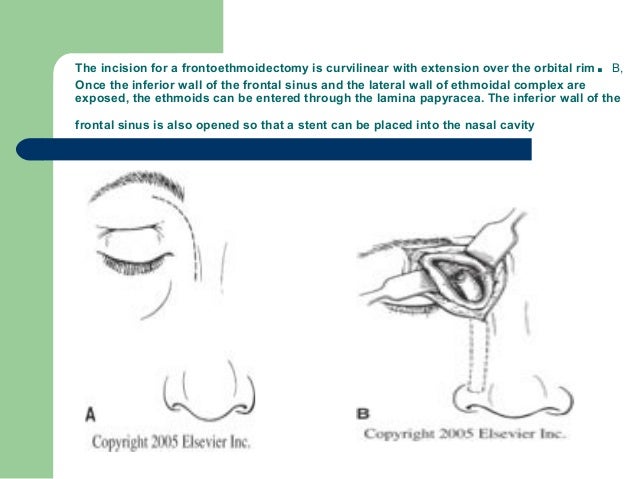 The incision for a frontoethmoidectomy is curvilinear with extension over the orbital rim. B, Once the inferior wall of the frontal sinus and the lateral wall of ethmoidal complex are exposed, the ethmoids can be entered through the lamina papyracea. The inferior wall of the frontal sinus is also opened so that a stent can be placed into the nasal cavity

A
Copyright 2005 Elsevier Inc.

B
Copyright 2005 Elsevier Inc.