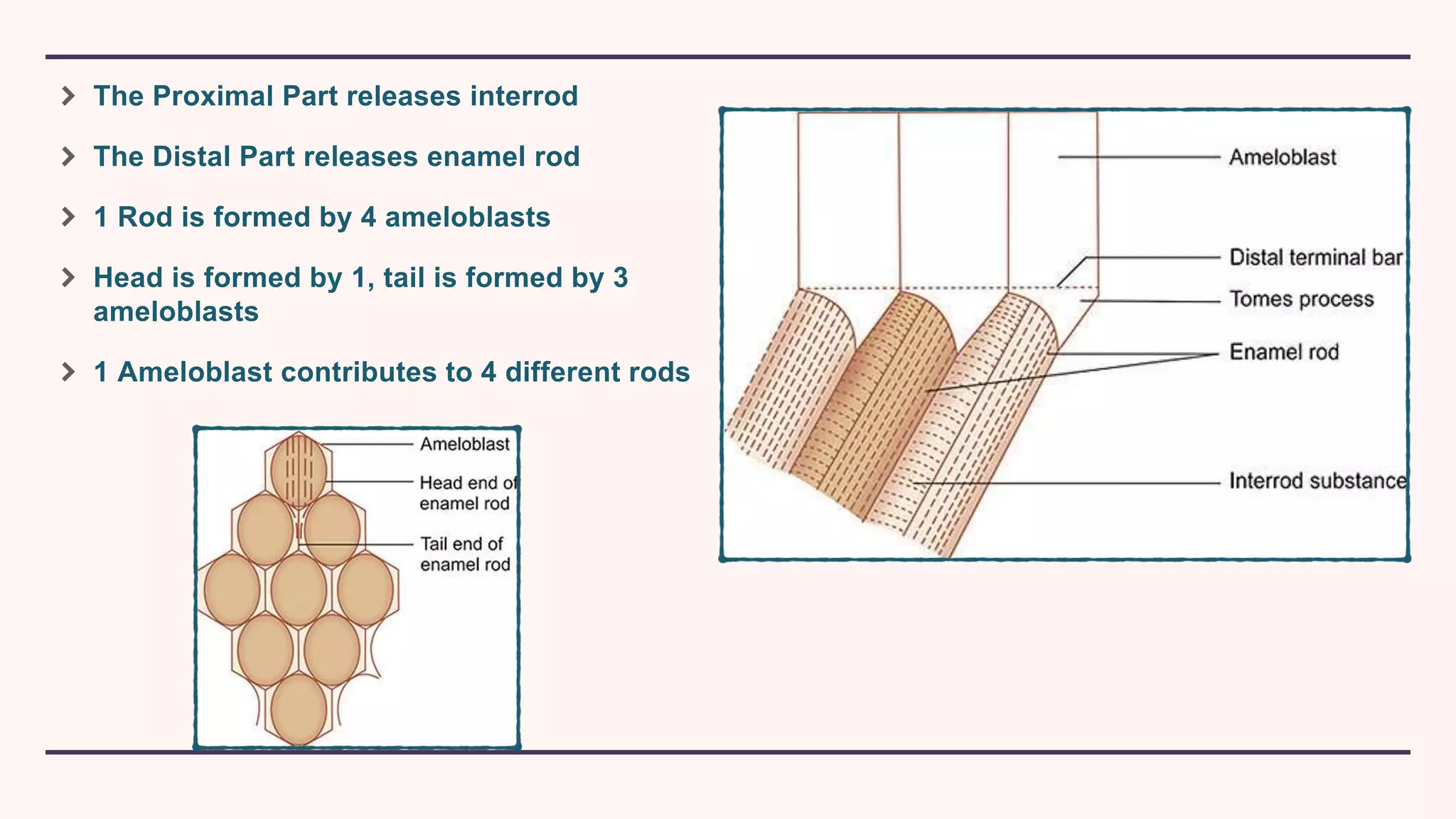 The Proximal Part releases interrod

The Distal Part releases enamel rod

1 Rod is formed by 4 ameloblasts

Head is formed by 1, tail is formed by 3 ameloblasts

1 Ameloblast contributes to 4 different rods

Ameloblast
Head end of enamel rod
Tail end of enamel rod

Ameloblast
Distal terminal bar
Tomes process
Enamel rod
Interrod substance