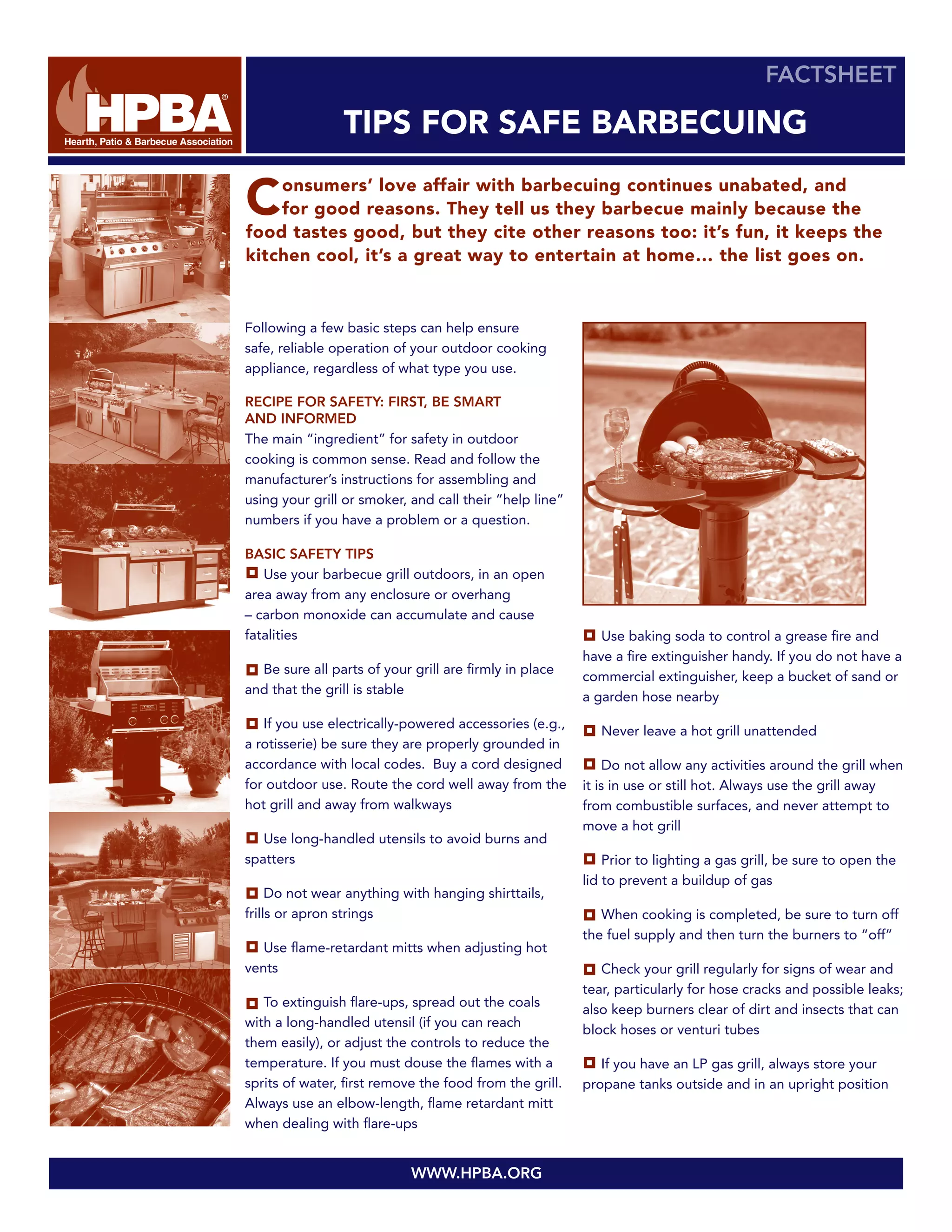 HPBA®
Hearth, Patio & Barbecue Association

FACTSHEET

TIPS FOR SAFE BARBECUING

Consumers' love affair with barbecuing continues unabated, and for good reasons. They tell us they barbecue mainly because the food tastes good, but they cite other reasons too: it's fun, it keeps the kitchen cool, it's a great way to entertain at home… the list goes on.

Following a few basic steps can help ensure safe, reliable operation of your outdoor cooking appliance, regardless of what type you use.

RECIPE FOR SAFETY: FIRST, BE SMART AND INFORMED
The main "ingredient" for safety in outdoor cooking is common sense. Read and follow the manufacturer's instructions for assembling and using your grill or smoker, and call their "help line" numbers if you have a problem or a question.

BASIC SAFETY TIPS
Use your barbecue grill outdoors, in an open area away from any enclosure or overhang – carbon monoxide can accumulate and cause fatalities

Be sure all parts of your grill are firmly in place and that the grill is stable

If you use electrically-powered accessories (e.g., a rotisserie) be sure they are properly grounded in accordance with local codes. Buy a cord designed for outdoor use. Route the cord well away from the hot grill and away from walkways

Use long-handled utensils to avoid burns and spatters

Do not wear anything with hanging shirttails, frills or apron strings

Use flame-retardant mitts when adjusting hot vents

To extinguish flare-ups, spread out the coals with a long-handled utensil (if you can reach them easily), or adjust the controls to reduce the temperature. If you must douse the flames with a sprits of water, first remove the food from the grill. Always use an elbow-length, flame retardant mitt when dealing with flare-ups

Use baking soda to control a grease fire and have a fire extinguisher handy. If you do not have a commercial extinguisher, keep a bucket of sand or a garden hose nearby

Never leave a hot grill unattended

Do not allow any activities around the grill when it is in use or still hot. Always use the grill away from combustible surfaces, and never attempt to move a hot grill

Prior to lighting a gas grill, be sure to open the lid to prevent a buildup of gas

When cooking is completed, be sure to turn off the fuel supply and then turn the burners to "off"

Check your grill regularly for signs of wear and tear, particularly for hose cracks and possible leaks; also keep burners clear of dirt and insects that can block hoses or venturi tubes

If you have an LP gas grill, always store your propane tanks outside and in an upright position

WWW.HPBA.ORG