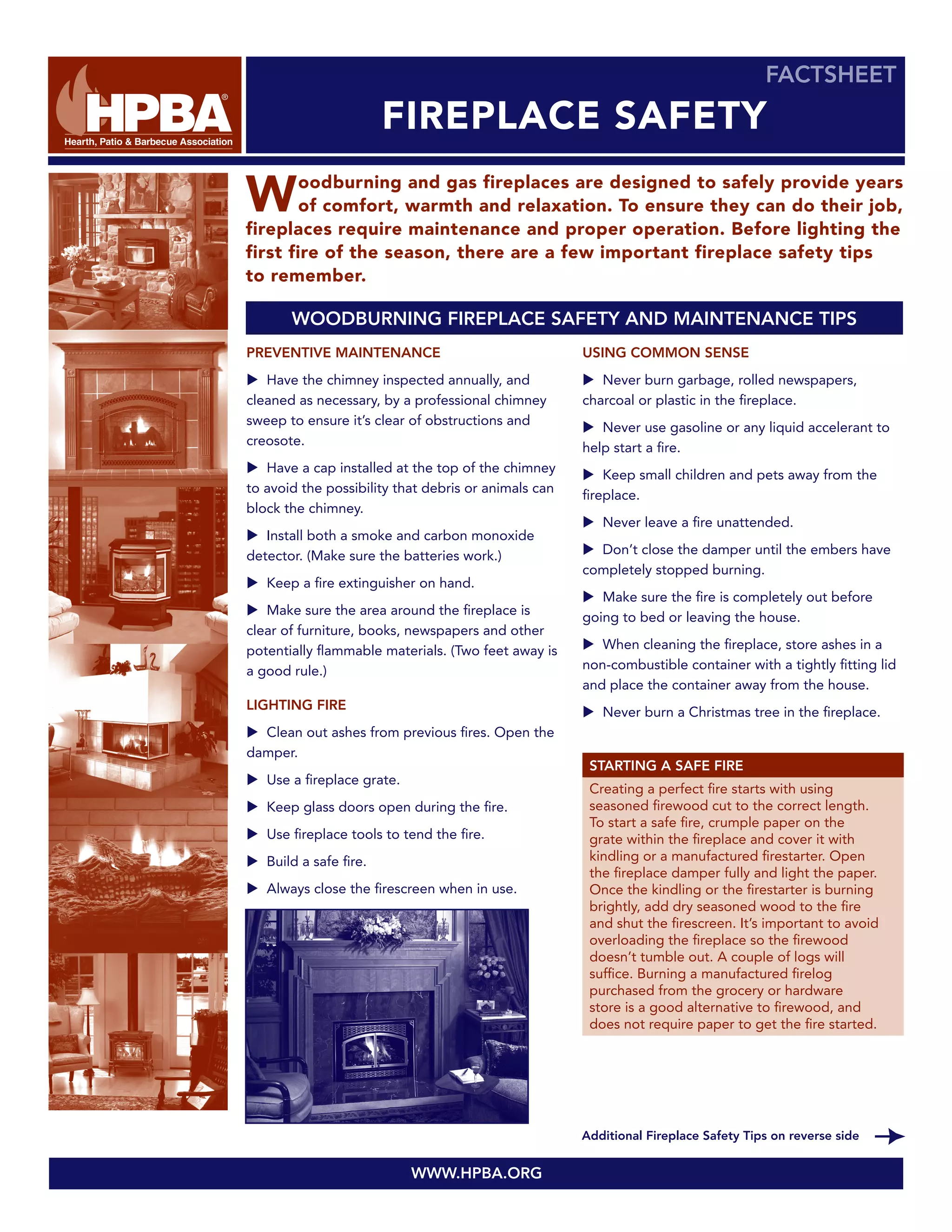 HPBA®
Hearth, Patio & Barbecue Association

FACTSHEET

FIREPLACE SAFETY

Woodburning and gas fireplaces are designed to safely provide years of comfort, warmth and relaxation. To ensure they can do their job, fireplaces require maintenance and proper operation. Before lighting the first fire of the season, there are a few important fireplace safety tips to remember.

WOODBURNING FIREPLACE SAFETY AND MAINTENANCE TIPS

PREVENTIVE MAINTENANCE

▶ Have the chimney inspected annually, and cleaned as necessary, by a professional chimney sweep to ensure it's clear of obstructions and creosote.

▶ Have a cap installed at the top of the chimney to avoid the possibility that debris or animals can block the chimney.

▶ Install both a smoke and carbon monoxide detector. (Make sure the batteries work.)

▶ Keep a fire extinguisher on hand.

▶ Make sure the area around the fireplace is clear of furniture, books, newspapers and other potentially flammable materials. (Two feet away is a good rule.)

LIGHTING FIRE

▶ Clean out ashes from previous fires. Open the damper.

▶ Use a fireplace grate.

▶ Keep glass doors open during the fire.

▶ Use fireplace tools to tend the fire.

▶ Build a safe fire.

▶ Always close the firescreen when in use.

USING COMMON SENSE

▶ Never burn garbage, rolled newspapers, charcoal or plastic in the fireplace.

▶ Never use gasoline or any liquid accelerant to help start a fire.

▶ Keep small children and pets away from the fireplace.

▶ Never leave a fire unattended.

▶ Don't close the damper until the embers have completely stopped burning.

▶ Make sure the fire is completely out before going to bed or leaving the house.

▶ When cleaning the fireplace, store ashes in a non-combustible container with a tightly fitting lid and place the container away from the house.

▶ Never burn a Christmas tree in the fireplace.

STARTING A SAFE FIRE

Creating a perfect fire starts with using seasoned firewood cut to the correct length. To start a safe fire, crumple paper on the grate within the fireplace and cover it with kindling or a manufactured firestarter. Open the fireplace damper fully and light the paper. Once the kindling or the firestarter is burning brightly, add dry seasoned wood to the fire and shut the firescreen. It's important to avoid overloading the fireplace so the firewood doesn't tumble out. A couple of logs will suffice. Burning a manufactured firelog purchased from the grocery or hardware store is a good alternative to firewood, and does not require paper to get the fire started.

Additional Fireplace Safety Tips on reverse side

WWW.HPBA.ORG