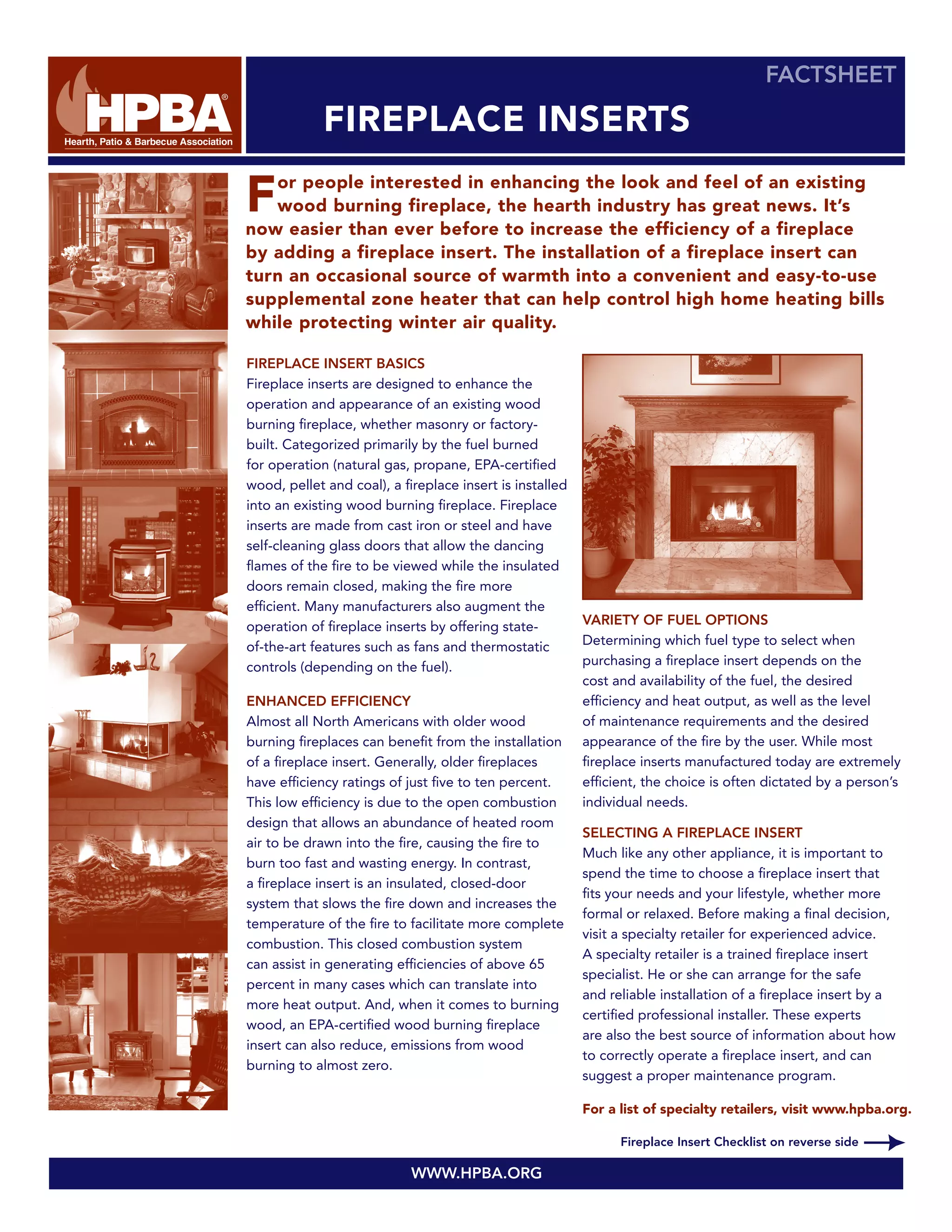 HPBA®
Hearth, Patio & Barbecue Association

FACTSHEET

FIREPLACE INSERTS

For people interested in enhancing the look and feel of an existing wood burning fireplace, the hearth industry has great news. It's now easier than ever before to increase the efficiency of a fireplace by adding a fireplace insert. The installation of a fireplace insert can turn an occasional source of warmth into a convenient and easy-to-use supplemental zone heater that can help control high home heating bills while protecting winter air quality.

FIREPLACE INSERT BASICS
Fireplace inserts are designed to enhance the operation and appearance of an existing wood burning fireplace, whether masonry or factory-built. Categorized primarily by the fuel burned for operation (natural gas, propane, EPA-certified wood, pellet and coal), a fireplace insert is installed into an existing wood burning fireplace. Fireplace inserts are made from cast iron or steel and have self-cleaning glass doors that allow the dancing flames of the fire to be viewed while the insulated doors remain closed, making the fire more efficient. Many manufacturers also augment the operation of fireplace inserts by offering state-of-the-art features such as fans and thermostatic controls (depending on the fuel).

ENHANCED EFFICIENCY
Almost all North Americans with older wood burning fireplaces can benefit from the installation of a fireplace insert. Generally, older fireplaces have efficiency ratings of just five to ten percent. This low efficiency is due to the open combustion design that allows an abundance of heated room air to be drawn into the fire, causing the fire to burn too fast and wasting energy. In contrast, a fireplace insert is an insulated, closed-door system that slows the fire down and increases the temperature of the fire to facilitate more complete combustion. This closed combustion system can assist in generating efficiencies of above 65 percent in many cases which can translate into more heat output. And, when it comes to burning wood, an EPA-certified wood burning fireplace insert can also reduce, emissions from wood burning to almost zero.

VARIETY OF FUEL OPTIONS
Determining which fuel type to select when purchasing a fireplace insert depends on the cost and availability of the fuel, the desired efficiency and heat output, as well as the level of maintenance requirements and the desired appearance of the fire by the user. While most fireplace inserts manufactured today are extremely efficient, the choice is often dictated by a person's individual needs.

SELECTING A FIREPLACE INSERT
Much like any other appliance, it is important to spend the time to choose a fireplace insert that fits your needs and your lifestyle, whether more formal or relaxed. Before making a final decision, visit a specialty retailer for experienced advice. A specialty retailer is a trained fireplace insert specialist. He or she can arrange for the safe and reliable installation of a fireplace insert by a certified professional installer. These experts are also the best source of information about how to correctly operate a fireplace insert, and can suggest a proper maintenance program.

For a list of specialty retailers, visit www.hpba.org.

Fireplace Insert Checklist on reverse side

WWW.HPBA.ORG