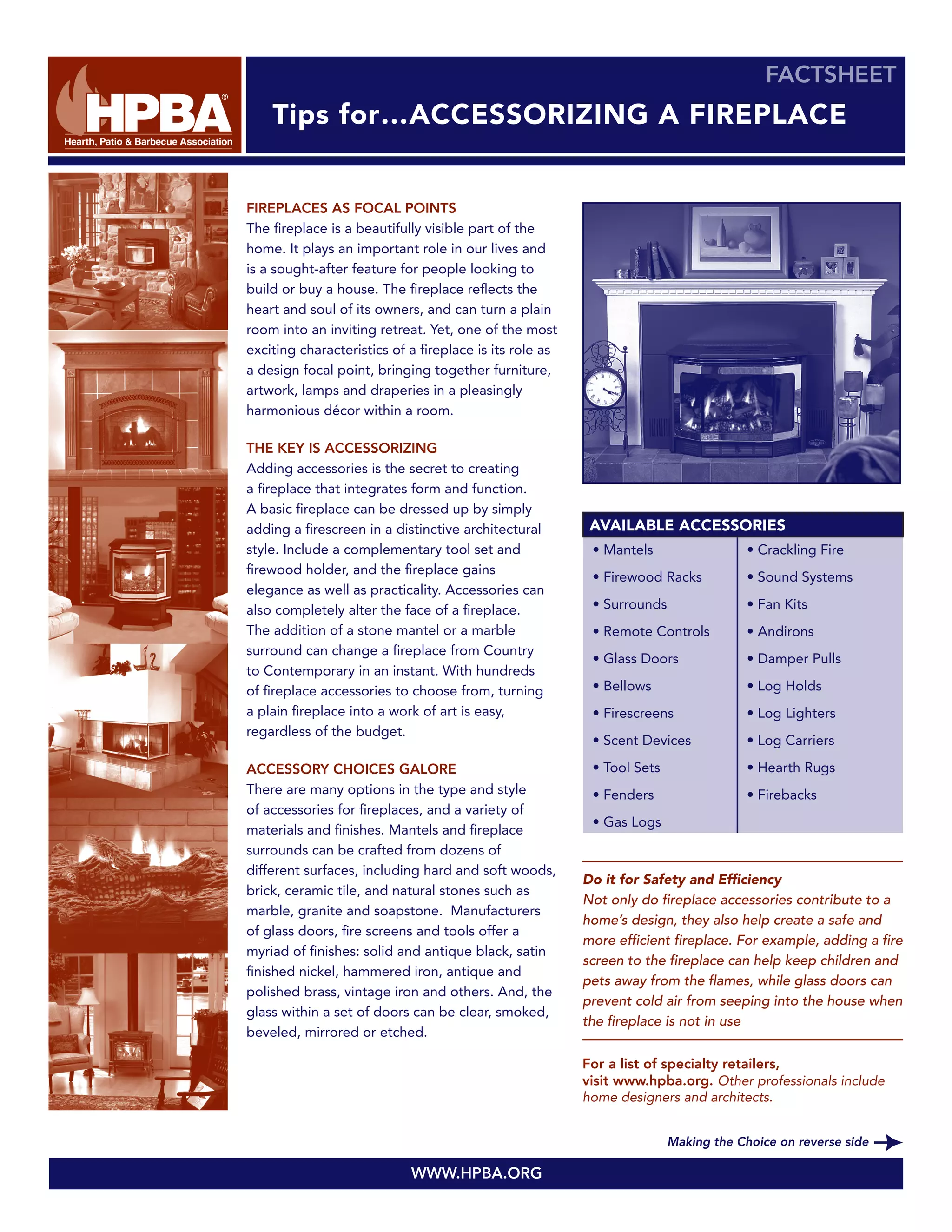 HPBA®
Hearth, Patio & Barbecue Association

FACTSHEET

Tips for...ACCESSORIZING A FIREPLACE

FIREPLACES AS FOCAL POINTS
The fireplace is a beautifully visible part of the home. It plays an important role in our lives and is a sought-after feature for people looking to build or buy a house. The fireplace reflects the heart and soul of its owners, and can turn a plain room into an inviting retreat. Yet, one of the most exciting characteristics of a fireplace is its role as a design focal point, bringing together furniture, artwork, lamps and draperies in a pleasingly harmonious décor within a room.

THE KEY IS ACCESSORIZING
Adding accessories is the secret to creating a fireplace that integrates form and function. A basic fireplace can be dressed up by simply adding a firescreen in a distinctive architectural style. Include a complementary tool set and firewood holder, and the fireplace gains elegance as well as practicality. Accessories can also completely alter the face of a fireplace. The addition of a stone mantel or a marble surround can change a fireplace from Country to Contemporary in an instant. With hundreds of fireplace accessories to choose from, turning a plain fireplace into a work of art is easy, regardless of the budget.

ACCESSORY CHOICES GALORE
There are many options in the type and style of accessories for fireplaces, and a variety of materials and finishes. Mantels and fireplace surrounds can be crafted from dozens of different surfaces, including hard and soft woods, brick, ceramic tile, and natural stones such as marble, granite and soapstone. Manufacturers of glass doors, fire screens and tools offer a myriad of finishes: solid and antique black, satin finished nickel, hammered iron, antique and polished brass, vintage iron and others. And, the glass within a set of doors can be clear, smoked, beveled, mirrored or etched.

AVAILABLE ACCESSORIES
• Mantels
• Firewood Racks
• Surrounds
• Remote Controls
• Glass Doors
• Bellows
• Firescreens
• Scent Devices
• Tool Sets
• Fenders
• Gas Logs

• Crackling Fire
• Sound Systems
• Fan Kits
• Andirons
• Damper Pulls
• Log Holds
• Log Lighters
• Log Carriers
• Hearth Rugs
• Firebacks

Do it for Safety and Efficiency
Not only do fireplace accessories contribute to a home's design, they also help create a safe and more efficient fireplace. For example, adding a fire screen to the fireplace can help keep children and pets away from the flames, while glass doors can prevent cold air from seeping into the house when the fireplace is not in use

For a list of specialty retailers, visit www.hpba.org. Other professionals include home designers and architects.

Making the Choice on reverse side

WWW.HPBA.ORG