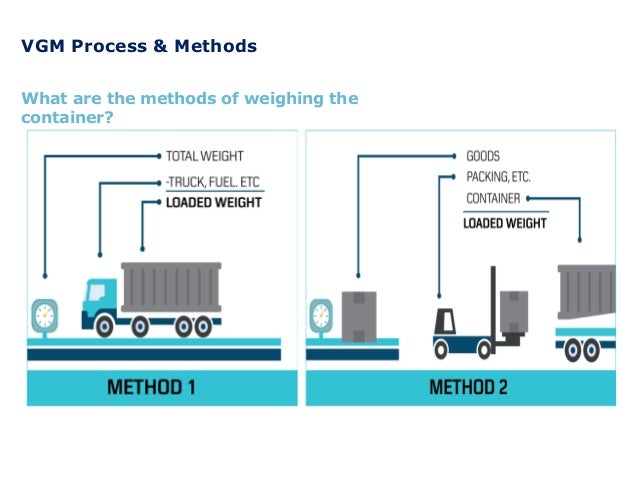 VGM Process & Methods

What are the methods of weighing the container?

TOTAL WEIGHT
-TRUCK, FUEL. ETC
LOADED WEIGHT

METHOD 1

GOODS
PACKING, ETC.
CONTAINER
LOADED WEIGHT

METHOD 2