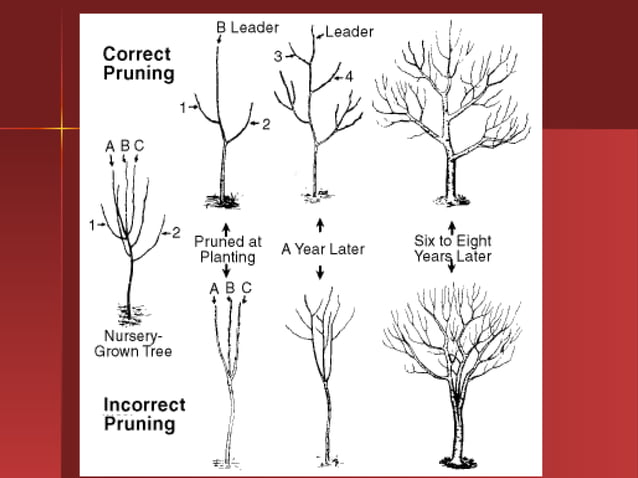 Correct Pruning

B Leader

1

2

Leader

3

4

A B C

1

2

Nursery-Grown Tree

Pruned at Planting

A Year Later

Six to Eight Years Later

A B C

Incorrect Pruning