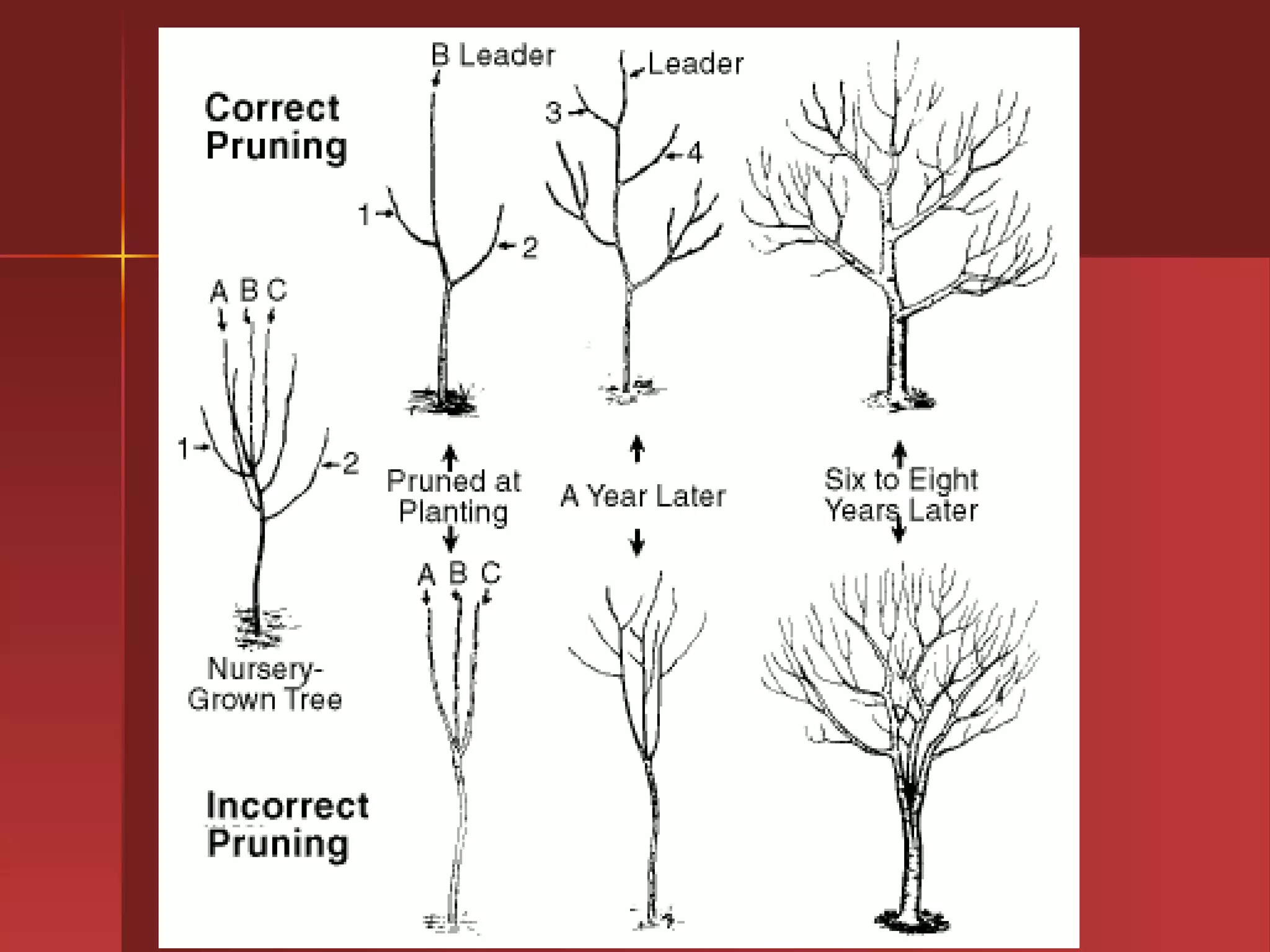 Correct Pruning

B Leader

1

2

Leader

3

4

A B C

1

2

Nursery-Grown Tree

Pruned at Planting

A Year Later

Six to Eight Years Later

A B C

Incorrect Pruning