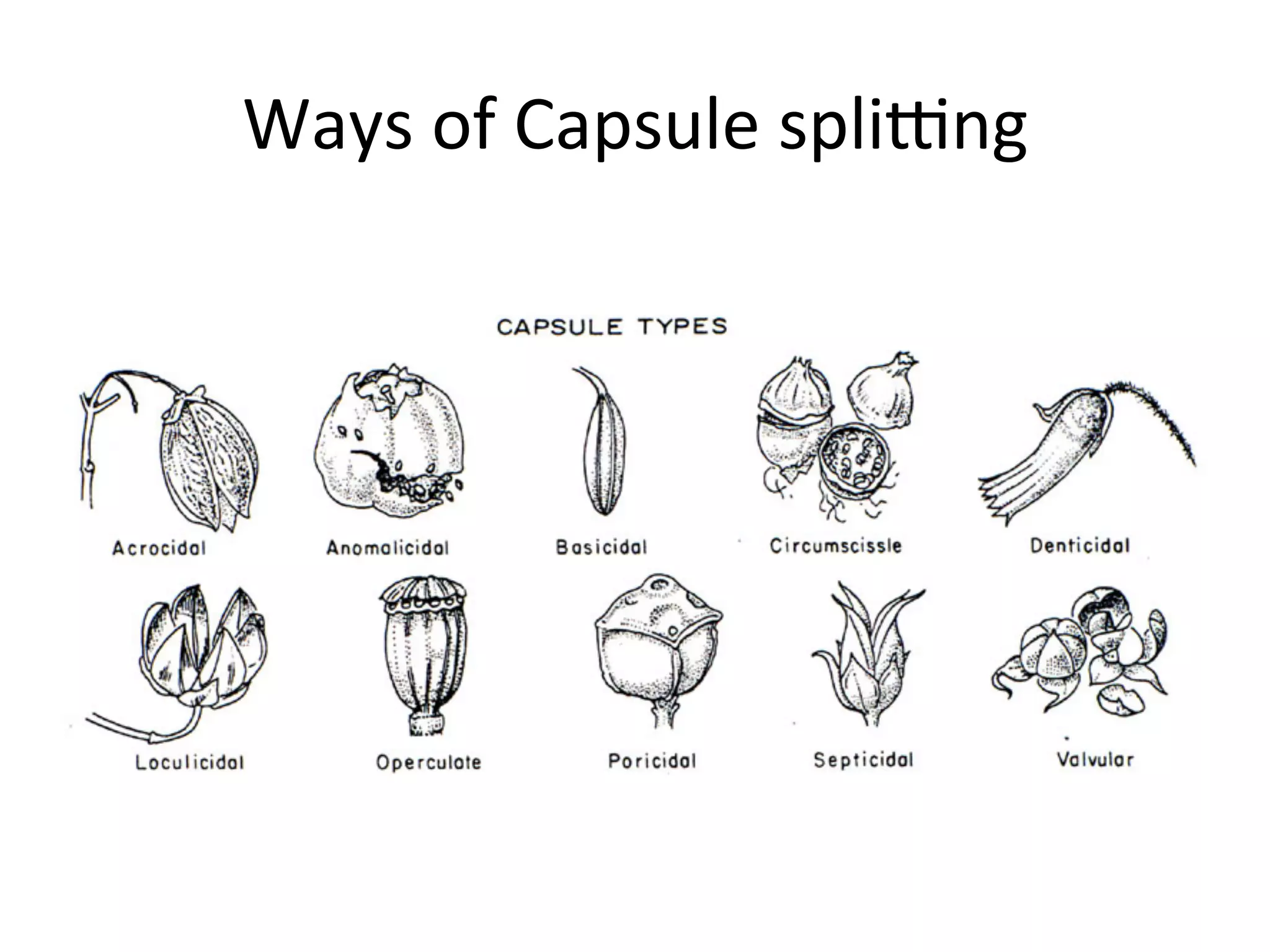 Ways of Capsule splitting

CAPSULE TYPES

Acrocidal

Anomalicidal

Basicidal

Circumscissle

Denticidal

Loculicidal

Operculate

Poricidal

Septicidal

Valvular