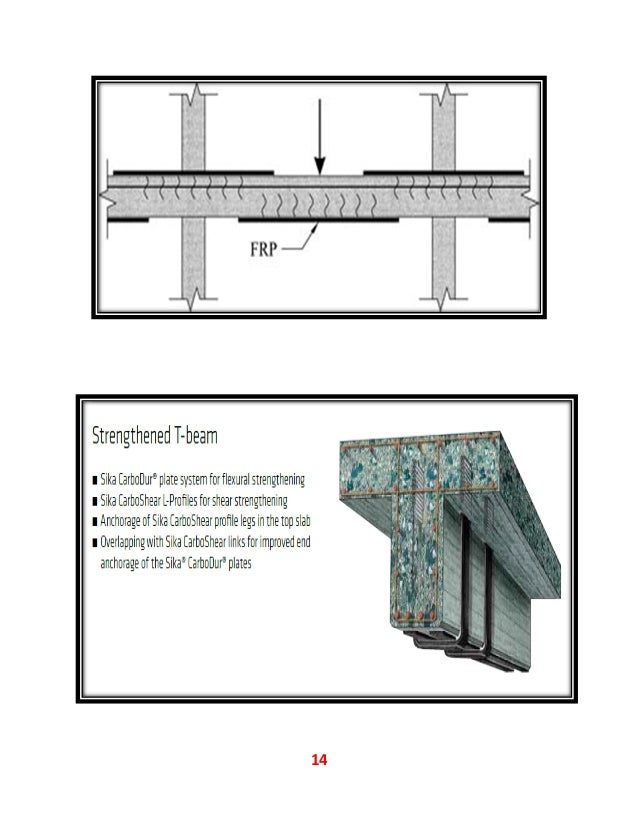 FRP

Strengthened T-beam

■ Sika CarboDur® plate system for flexural strengthening
■ Sika CarboShear L-Profiles for shear strengthening
■ Anchorage of Sika CarboShear profile legs in the top slab
■ Overlapping with Sika CarboShear links for improved end anchorage of the Sika® CarboDur® plates

14