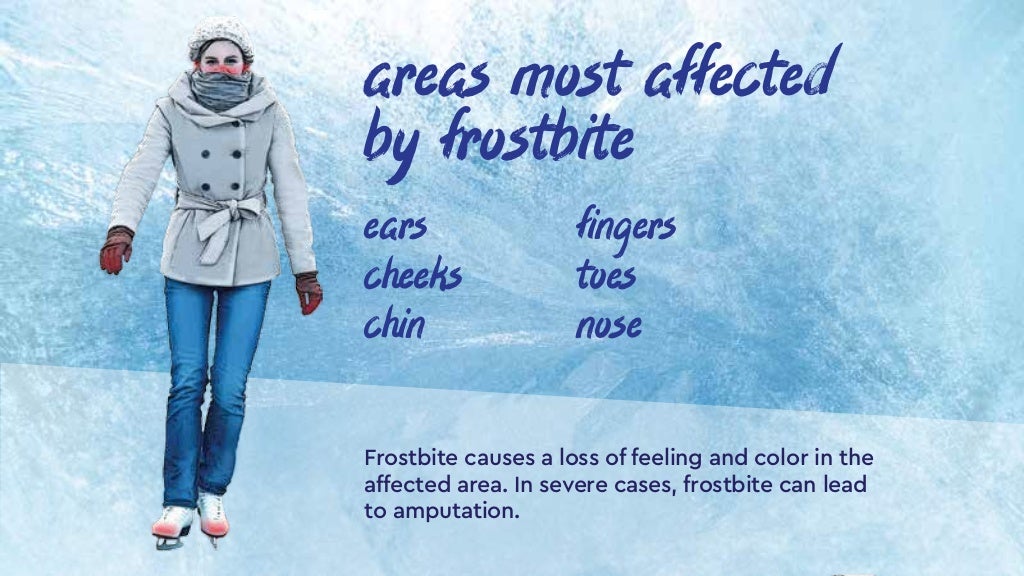 areas most affected by frostbite

ears
cheeks
chin

fingers
toes
nose

Frostbite causes a loss of feeling and color in the affected area. In severe cases, frostbite can lead to amputation.