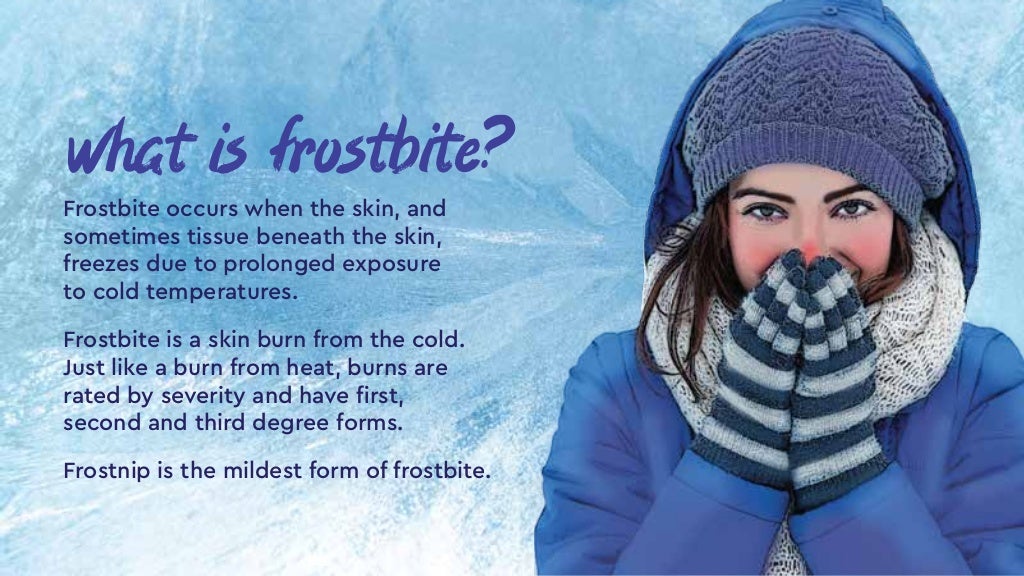 what is frostbite?

Frostbite occurs when the skin, and sometimes tissue beneath the skin, freezes due to prolonged exposure to cold temperatures.

Frostbite is a skin burn from the cold. Just like a burn from heat, burns are rated by severity and have first, second and third degree forms.

Frostnip is the mildest form of frostbite.