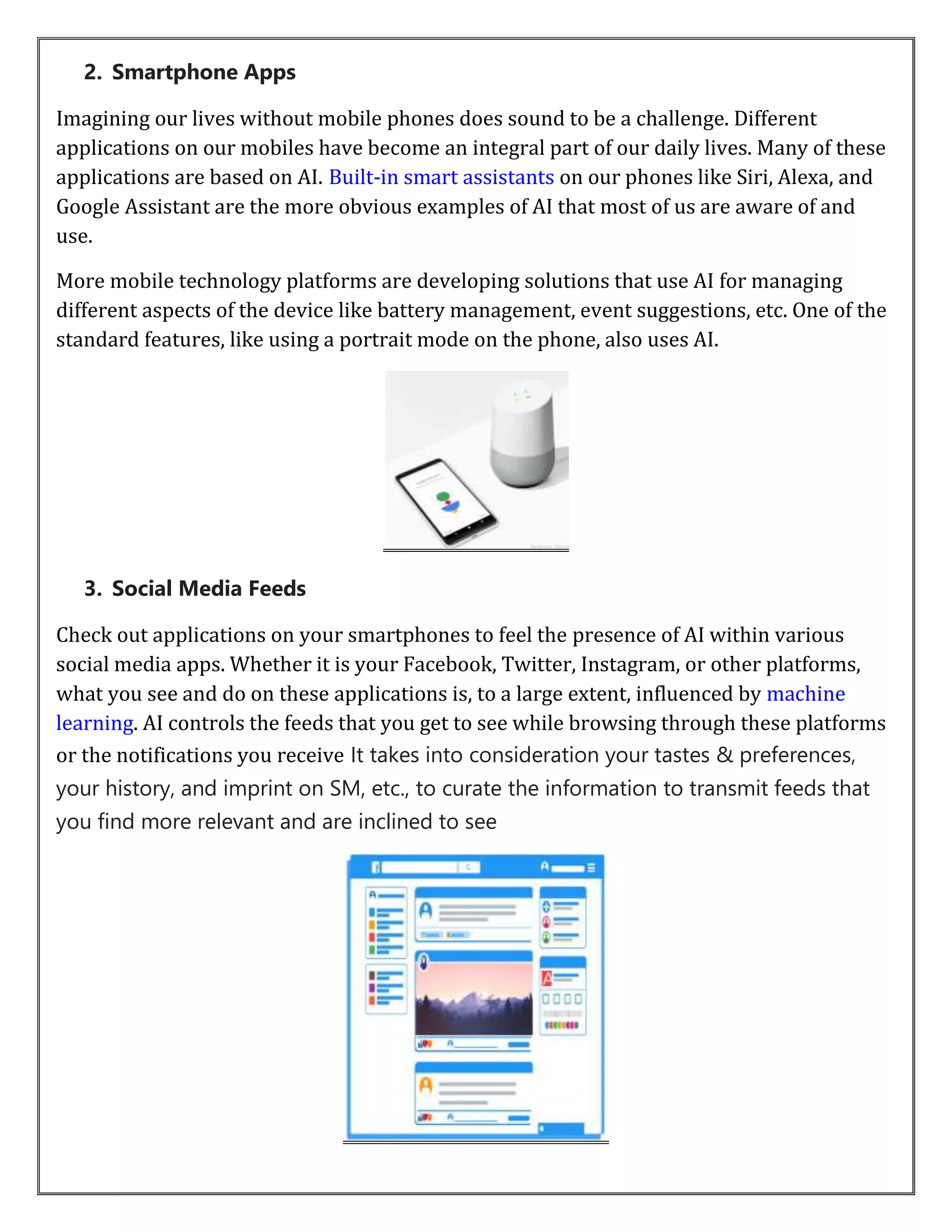 2. Smartphone Apps

Imagining our lives without mobile phones does sound to be a challenge. Different applications on our mobiles have become an integral part of our daily lives. Many of these applications are based on AI. Built-in smart assistants on our phones like Siri, Alexa, and Google Assistant are the more obvious examples of AI that most of us are aware of and use.

More mobile technology platforms are developing solutions that use AI for managing different aspects of the device like battery management, event suggestions, etc. One of the standard features, like using a portrait mode on the phone, also uses AI.

3. Social Media Feeds

Check out applications on your smartphones to feel the presence of AI within various social media apps. Whether it is your Facebook, Twitter, Instagram, or other platforms, what you see and do on these applications is, to a large extent, influenced by machine learning. AI controls the feeds that you get to see while browsing through these platforms or the notifications you receive It takes into consideration your tastes & preferences, your history, and imprint on SM, etc., to curate the information to transmit feeds that you find more relevant and are inclined to see