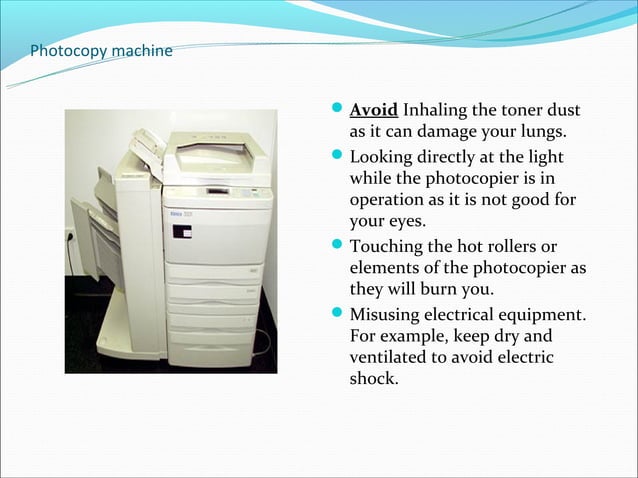 Photocopy machine

- Avoid Inhaling the toner dust as it can damage your lungs.
- Looking directly at the light while the photocopier is in operation as it is not good for your eyes.
- Touching the hot rollers or elements of the photocopier as they will burn you.
- Misusing electrical equipment. For example, keep dry and ventilated to avoid electric shock.