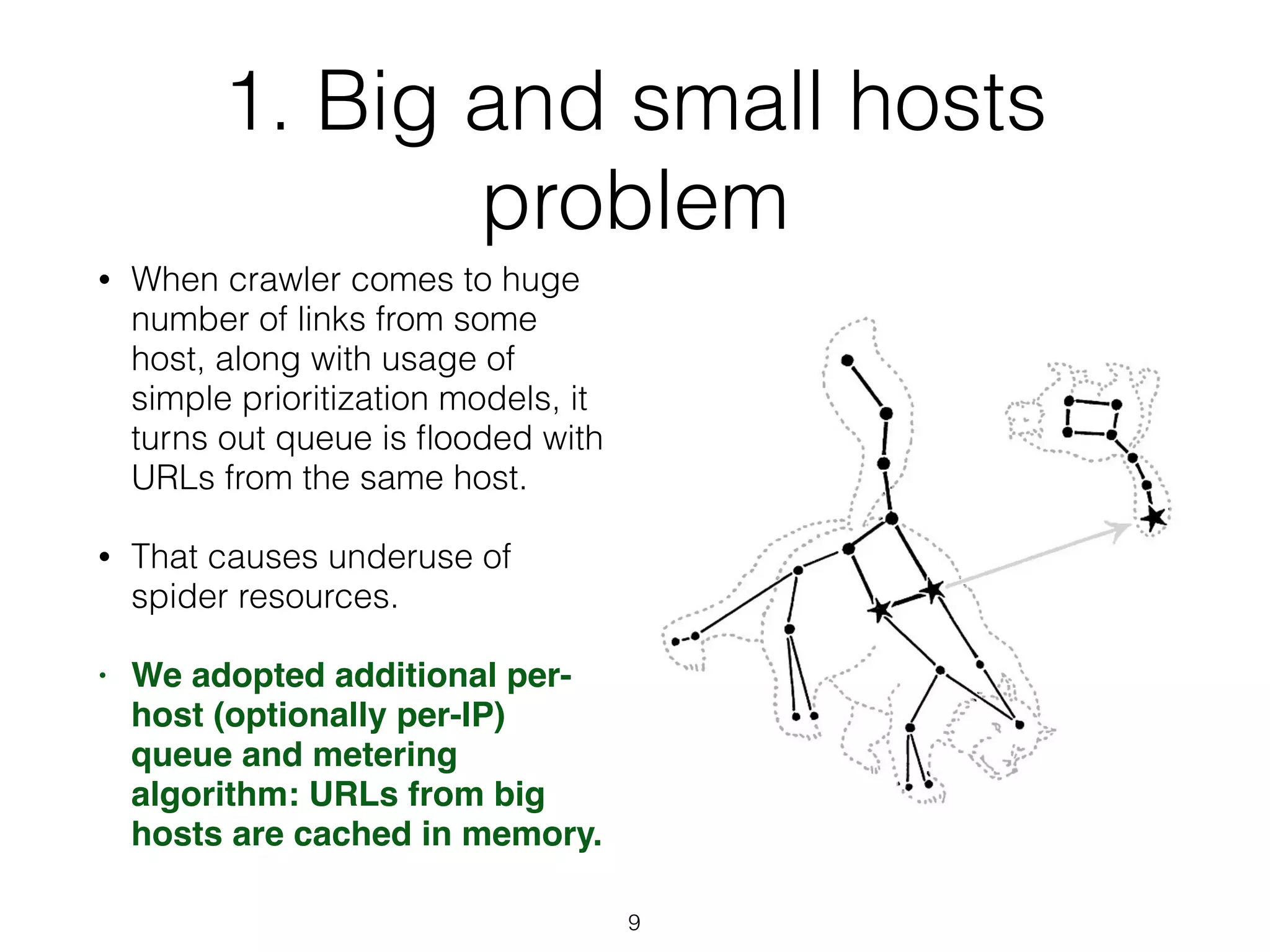 1. Big and small hosts problem

• When crawler comes to huge number of links from some host, along with usage of simple prioritization models, it turns out queue is flooded with URLs from the same host.

• That causes underuse of spider resources.

• We adopted additional per-host (optionally per-IP) queue and metering algorithm: URLs from big hosts are cached in memory.

9