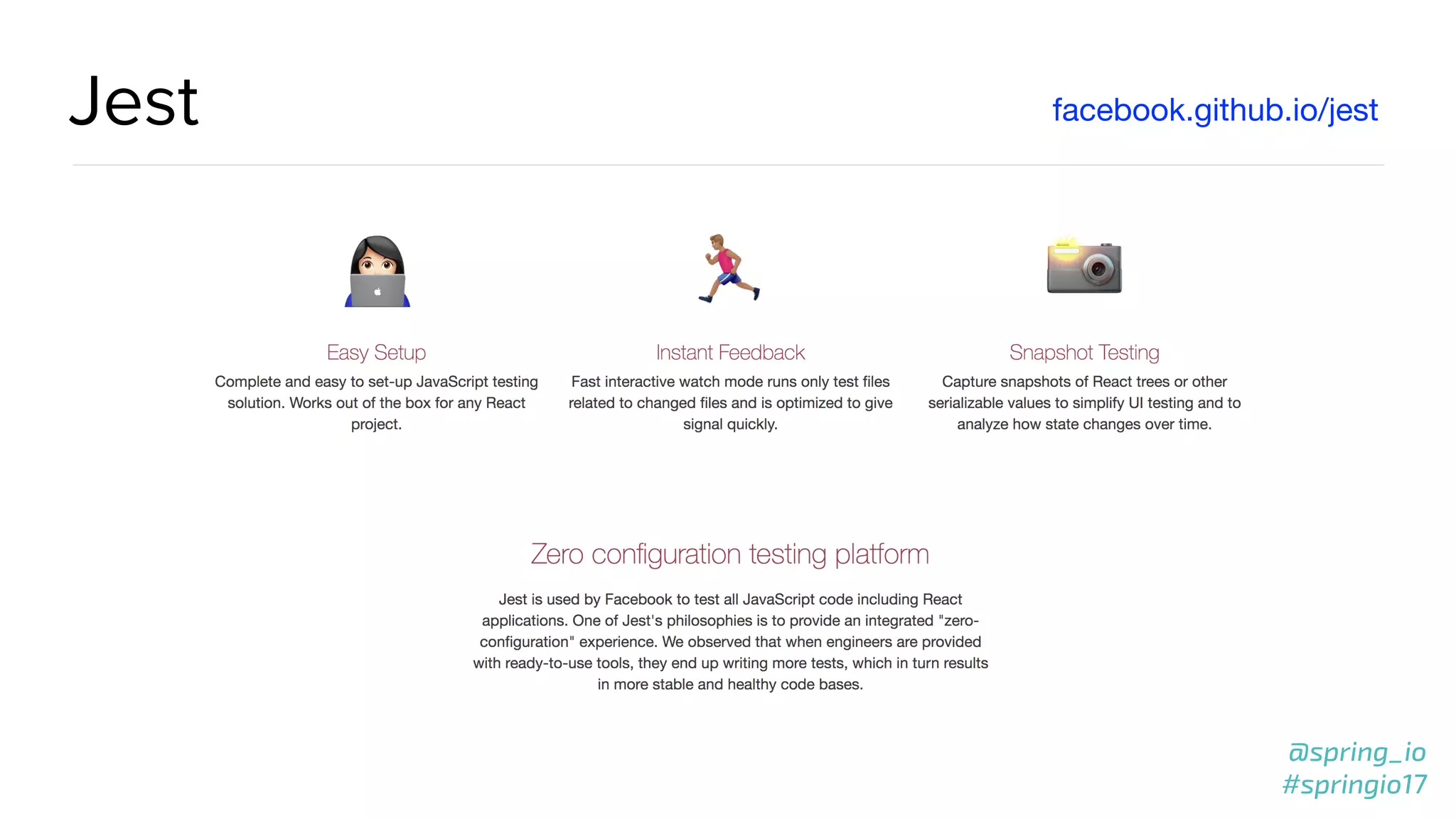 Jest

facebook.github.io/jest

Easy Setup

Complete and easy to set-up JavaScript testing solution. Works out of the box for any React project.

Instant Feedback

Fast interactive watch mode runs only test files related to changed files and is optimized to give signal quickly.

Snapshot Testing

Capture snapshots of React trees or other serializable values to simplify UI testing and to analyze how state changes over time.

Zero configuration testing platform

Jest is used by Facebook to test all JavaScript code including React applications. One of Jest's philosophies is to provide an integrated "zero-configuration" experience. We observed that when engineers are provided with ready-to-use tools, they end up writing more tests, which in turn results in more stable and healthy code bases.

@spring_io
#springio17