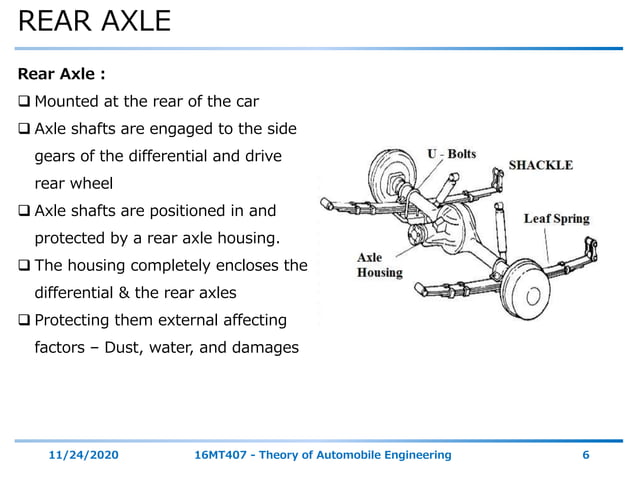 REAR AXLE

Rear Axle :

❑ Mounted at the rear of the car

❑ Axle shafts are engaged to the side gears of the differential and drive rear wheel

❑ Axle shafts are positioned in and protected by a rear axle housing.

❑ The housing completely encloses the differential & the rear axles

❑ Protecting them external affecting factors – Dust, water, and damages

U - Bolts
SHACKLE
Leaf Spring
Axle Housing

11/24/2020    16MT407 - Theory of Automobile Engineering    6