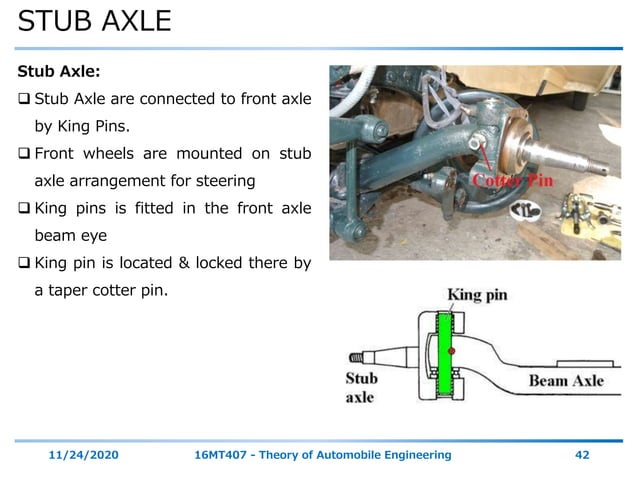 STUB AXLE

Stub Axle:

❑ Stub Axle are connected to front axle by King Pins.

❑ Front wheels are mounted on stub axle arrangement for steering

❑ King pins is fitted in the front axle beam eye

❑ King pin is located & locked there by a taper cotter pin.

Cotter Pin

King pin

Stub axle

Beam Axle

11/24/2020

16MT407 - Theory of Automobile Engineering

42