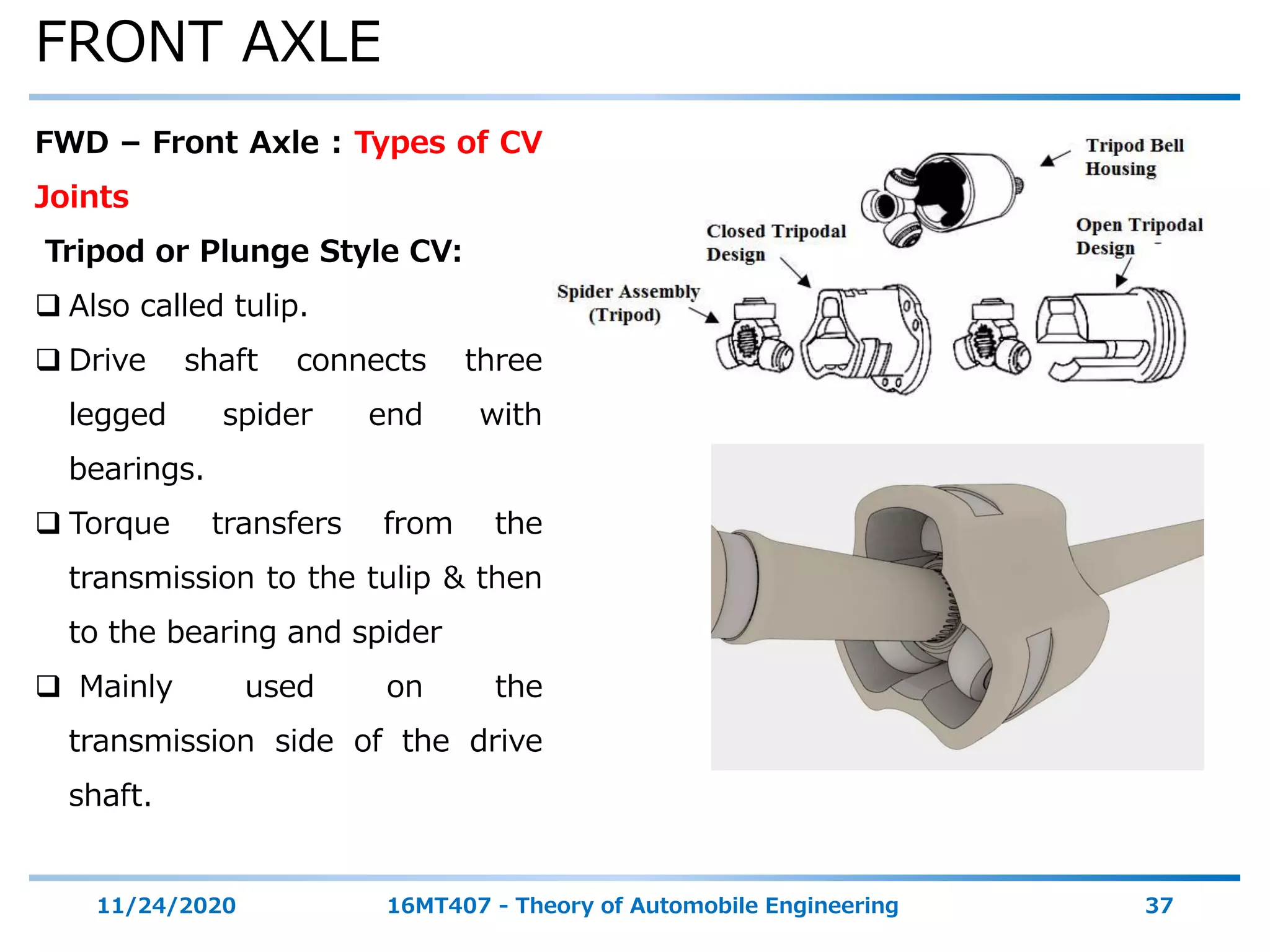 FRONT AXLE

FWD – Front Axle : Types of CV Joints

Tripod or Plunge Style CV:

❑ Also called tulip.

❑ Drive shaft connects three legged spider end with bearings.

❑ Torque transfers from the transmission to the tulip & then to the bearing and spider

❑ Mainly used on the transmission side of the drive shaft.

Tripod Bell Housing

Closed Tripodal Design

Open Tripodal Design

Spider Assembly (Tripod)

11/24/2020

16MT407 - Theory of Automobile Engineering

37