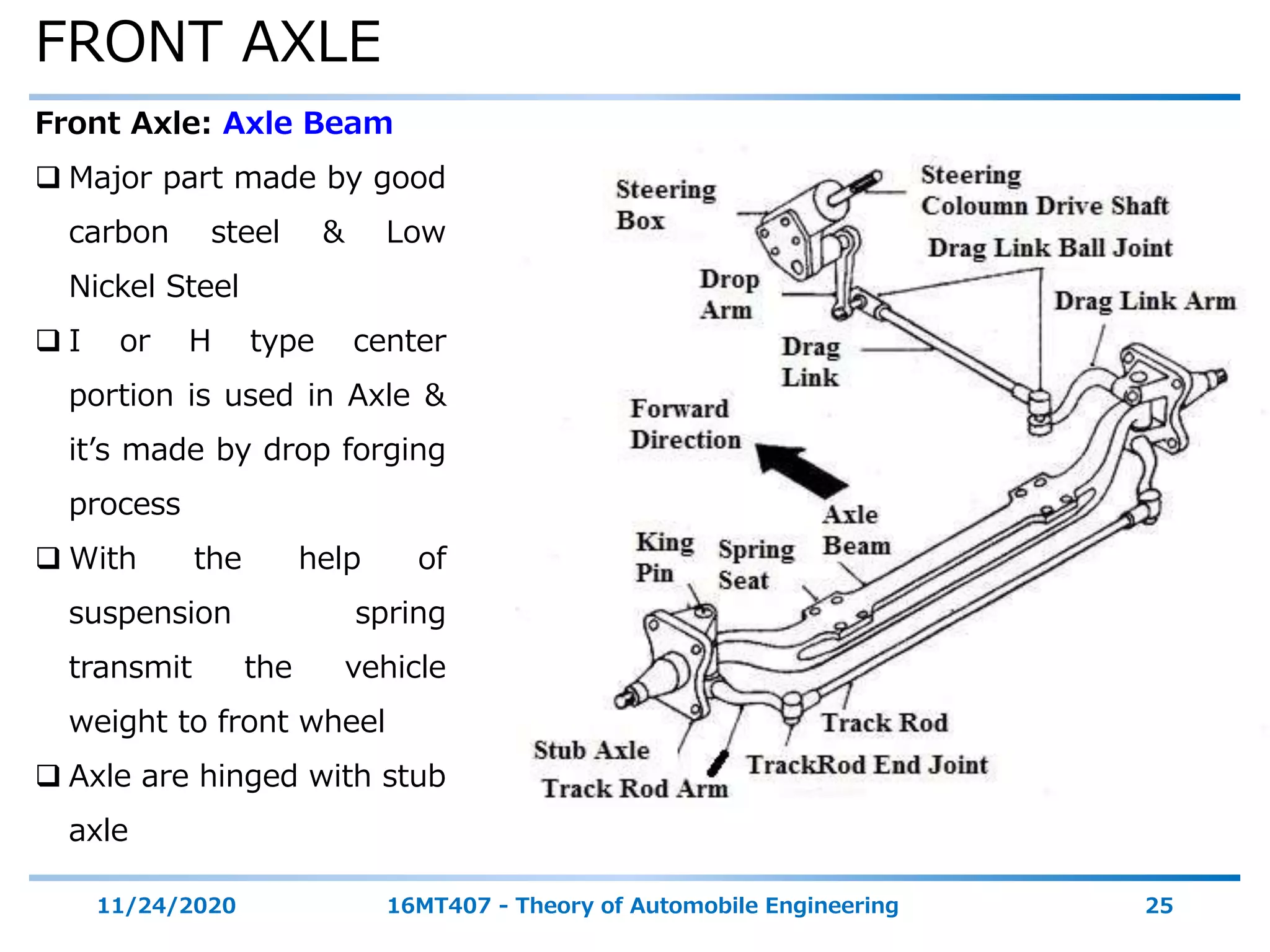 FRONT AXLE

Front Axle: Axle Beam

❑ Major part made by good carbon steel & Low Nickel Steel

❑ I or H type center portion is used in Axle & it's made by drop forging process

❑ With the help of suspension spring transmit the vehicle weight to front wheel

❑ Axle are hinged with stub axle

Steering Box

Steering Coloumn Drive Shaft

Drag Link Ball Joint

Drop Arm

Drag Link Arm

Drag Link

Forward Direction

Axle Beam

King Pin

Spring Seat

Track Rod

Stub Axle

TrackRod End Joint

Track Rod Arm

11/24/2020 16MT407 - Theory of Automobile Engineering 25