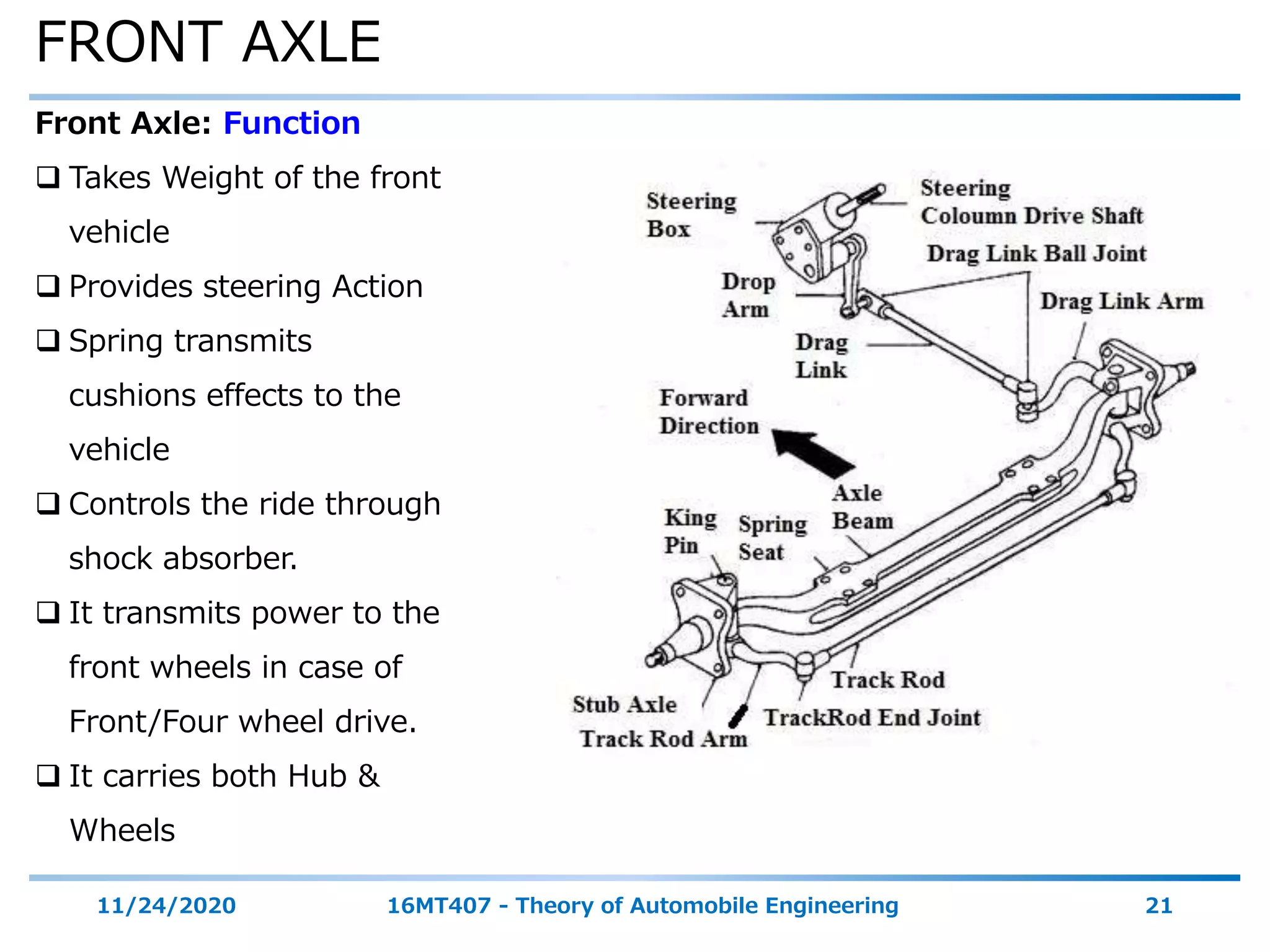 FRONT AXLE

Front Axle: Function

❑ Takes Weight of the front vehicle

❑ Provides steering Action

❑ Spring transmits cushions effects to the vehicle

❑ Controls the ride through shock absorber.

❑ It transmits power to the front wheels in case of Front/Four wheel drive.

❑ It carries both Hub & Wheels

Steering Box
Steering Coloumn Drive Shaft
Drag Link Ball Joint
Drop Arm
Drag Link Arm
Drag Link
Forward Direction
Axle Beam
King Pin
Spring Seat
Track Rod
Stub Axle
TrackRod End Joint
Track Rod Arm

11/24/2020 16MT407 - Theory of Automobile Engineering 21