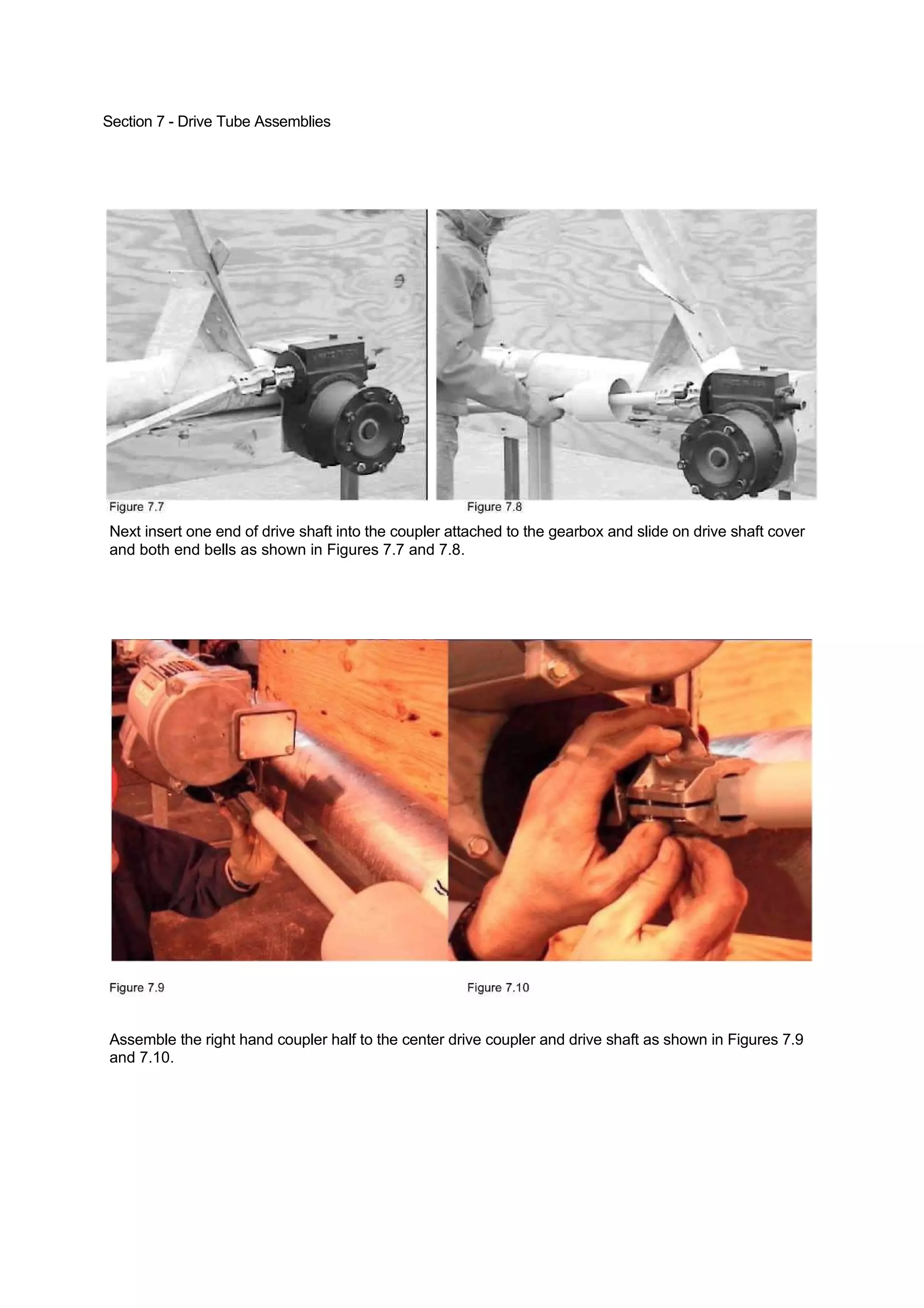 Section 7 - Drive Tube Assemblies

Figure 7.7

Figure 7.8

Next insert one end of drive shaft into the coupler attached to the gearbox and slide on drive shaft cover and both end bells as shown in Figures 7.7 and 7.8.

Figure 7.9

Figure 7.10

Assemble the right hand coupler half to the center drive coupler and drive shaft as shown in Figures 7.9 and 7.10.