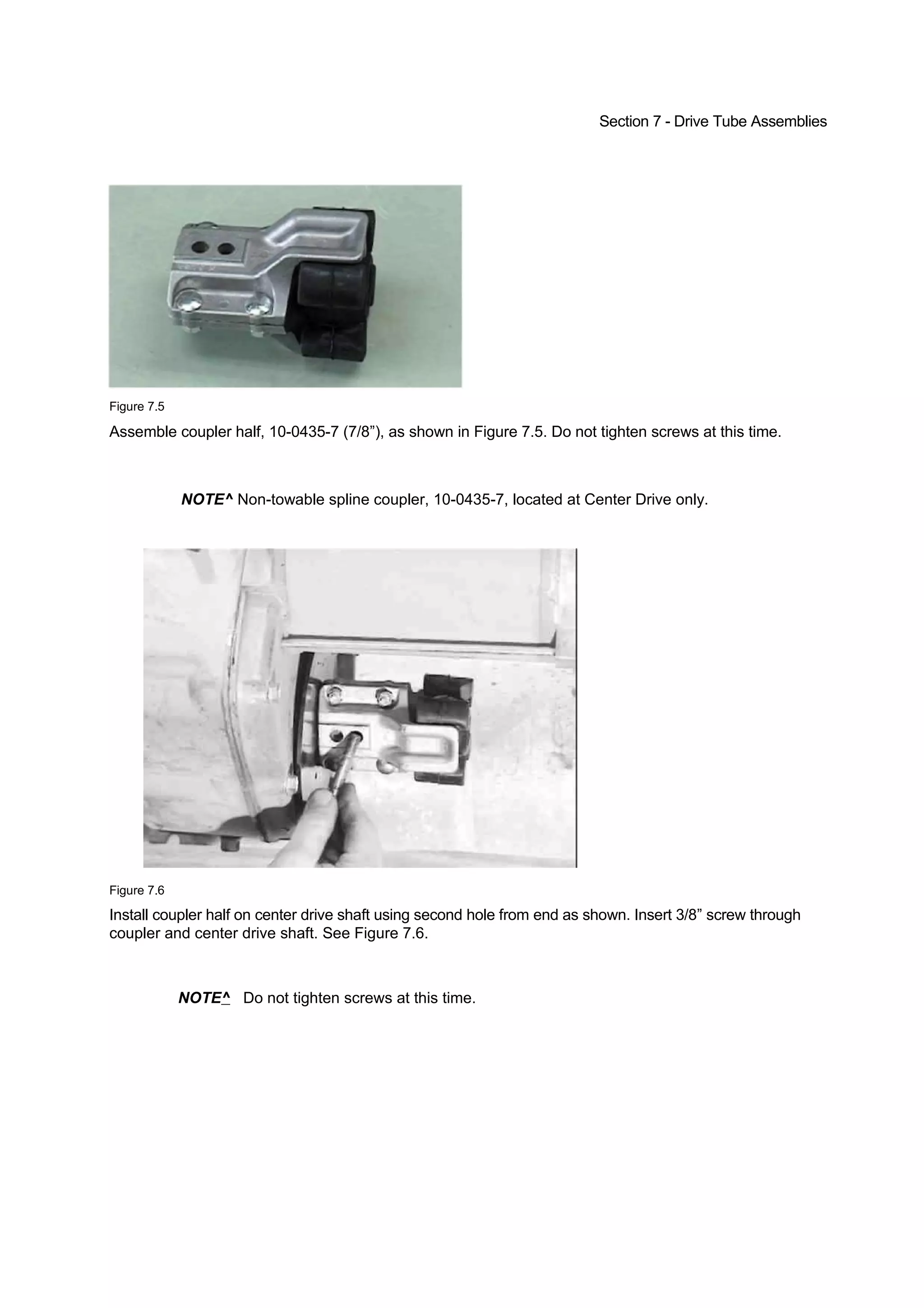 Section 7 - Drive Tube Assemblies

Figure 7.5

Assemble coupler half, 10-0435-7 (7/8”), as shown in Figure 7.5. Do not tighten screws at this time.

NOTE^ Non-towable spline coupler, 10-0435-7, located at Center Drive only.

Figure 7.6

Install coupler half on center drive shaft using second hole from end as shown. Insert 3/8” screw through coupler and center drive shaft. See Figure 7.6.

NOTE^ Do not tighten screws at this time.