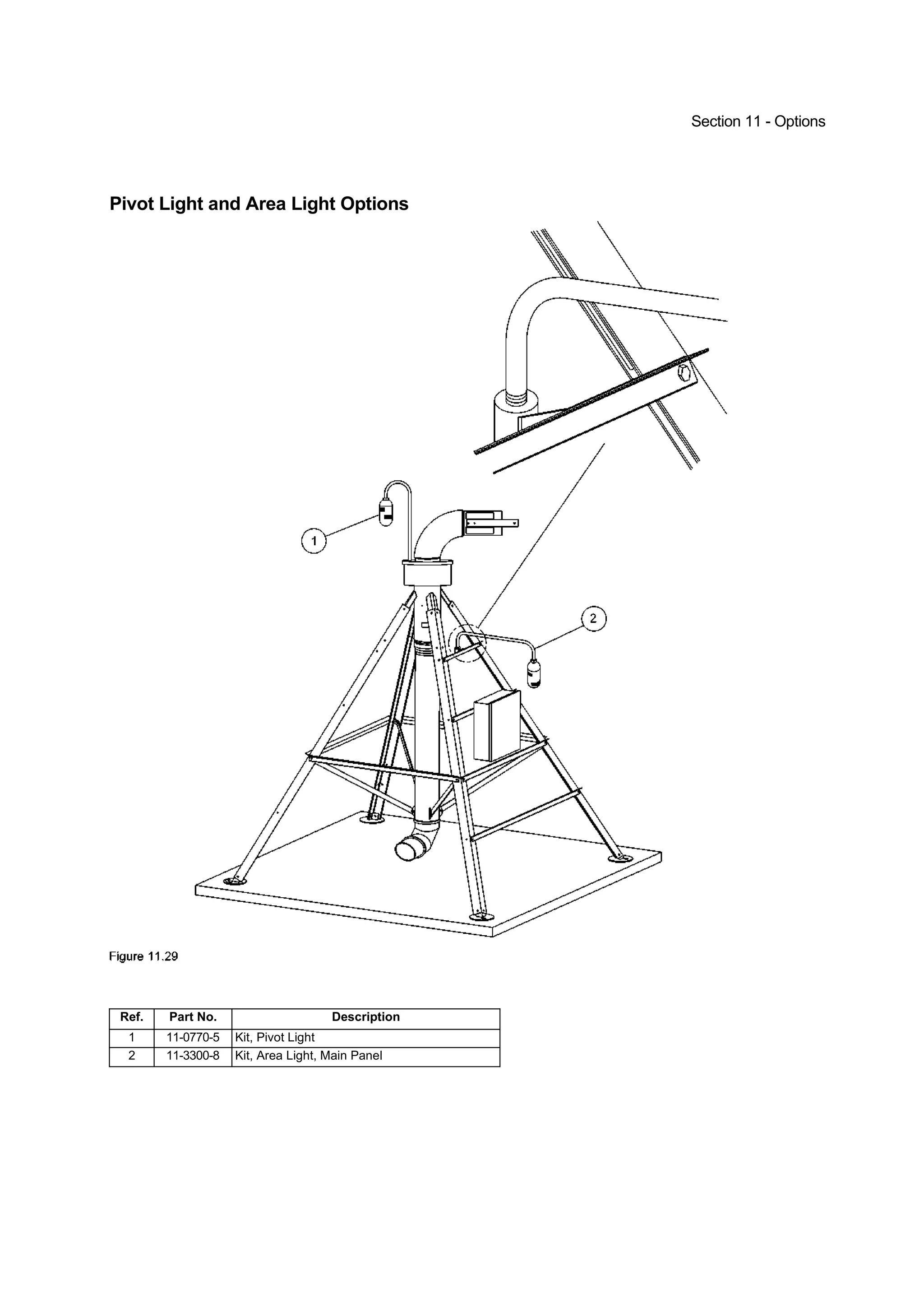 Section 11 - Options

Pivot Light and Area Light Options

1

2

Figure 11.29

| Ref. | Part No. | Description |
|---|---|---|
| 1 | 11-0770-5 | Kit, Pivot Light |
| 2 | 11-3300-8 | Kit, Area Light, Main Panel |