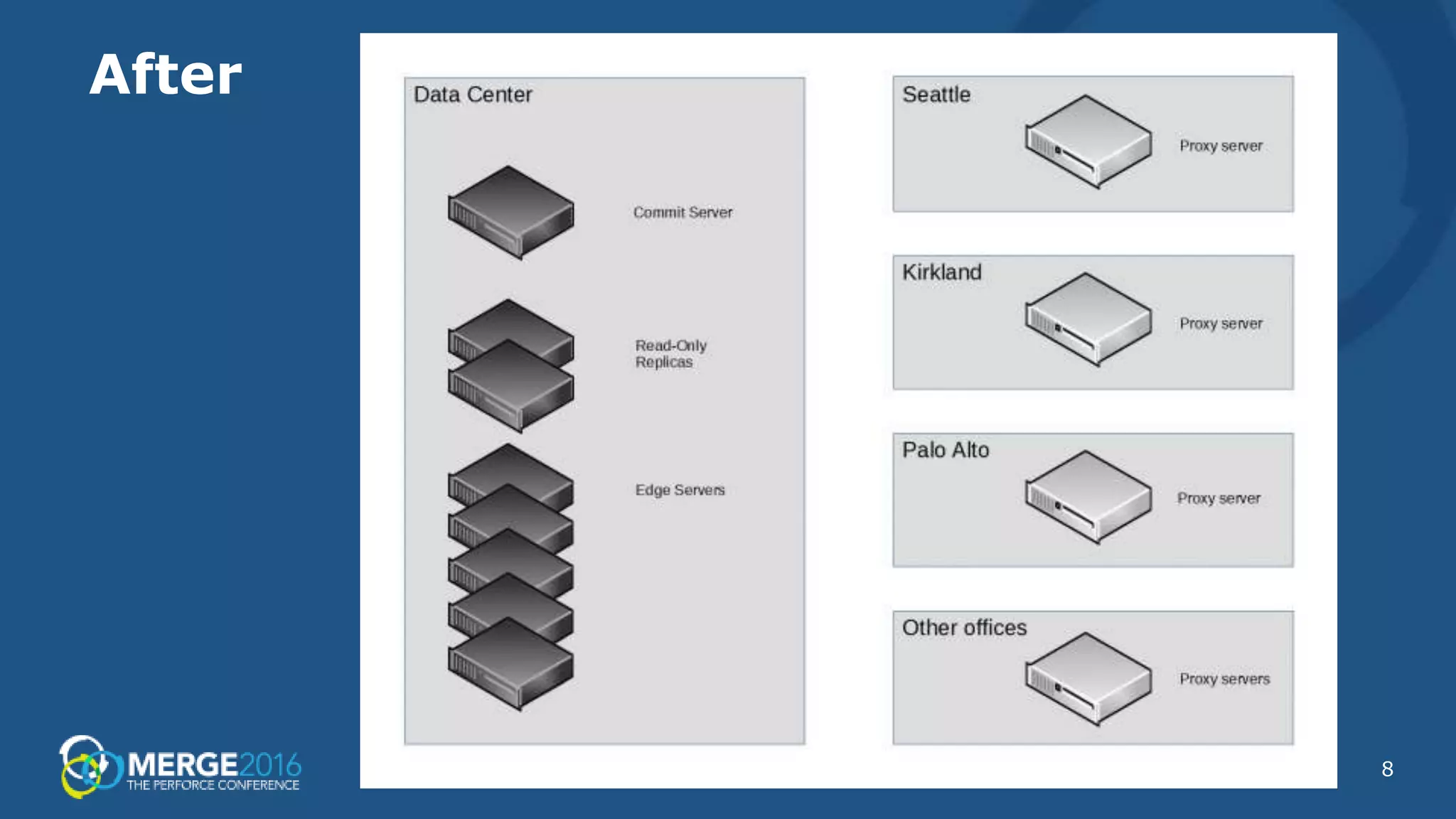 After

Data Center

Commit Server

Read-Only Replicas

Edge Servers

Seattle

Proxy server

Kirkland

Proxy server

Palo Alto

Proxy server

Other offices

Proxy servers

MERGE2016
THE PERFORCE CONFERENCE

8