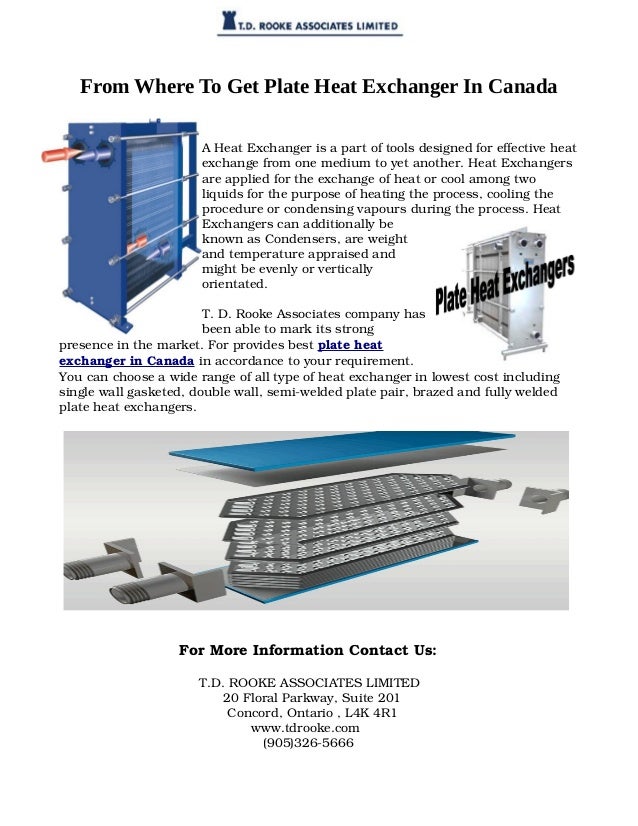 T.D. ROOKE ASSOCIATES LIMITED

From Where To Get Plate Heat Exchanger In Canada

A Heat Exchanger is a part of tools designed for effective heat exchange from one medium to yet another. Heat Exchangers are applied for the exchange of heat or cool among two liquids for the purpose of heating the process, cooling the procedure or condensing vapours during the process. Heat Exchangers can additionally be known as Condensers, are weight and temperature appraised and might be evenly or vertically orientated.

Plate Heat Exchangers

T. D. Rooke Associates company has been able to mark its strong presence in the market. For provides best plate heat exchanger in Canada in accordance to your requirement. You can choose a wide range of all type of heat exchanger in lowest cost including single wall gasketed, double wall, semi-welded plate pair, brazed and fully welded plate heat exchangers.

For More Information Contact Us:

T.D. ROOKE ASSOCIATES LIMITED
20 Floral Parkway, Suite 201
Concord, Ontario , L4K 4R1
www.tdrooke.com
(905)326-5666